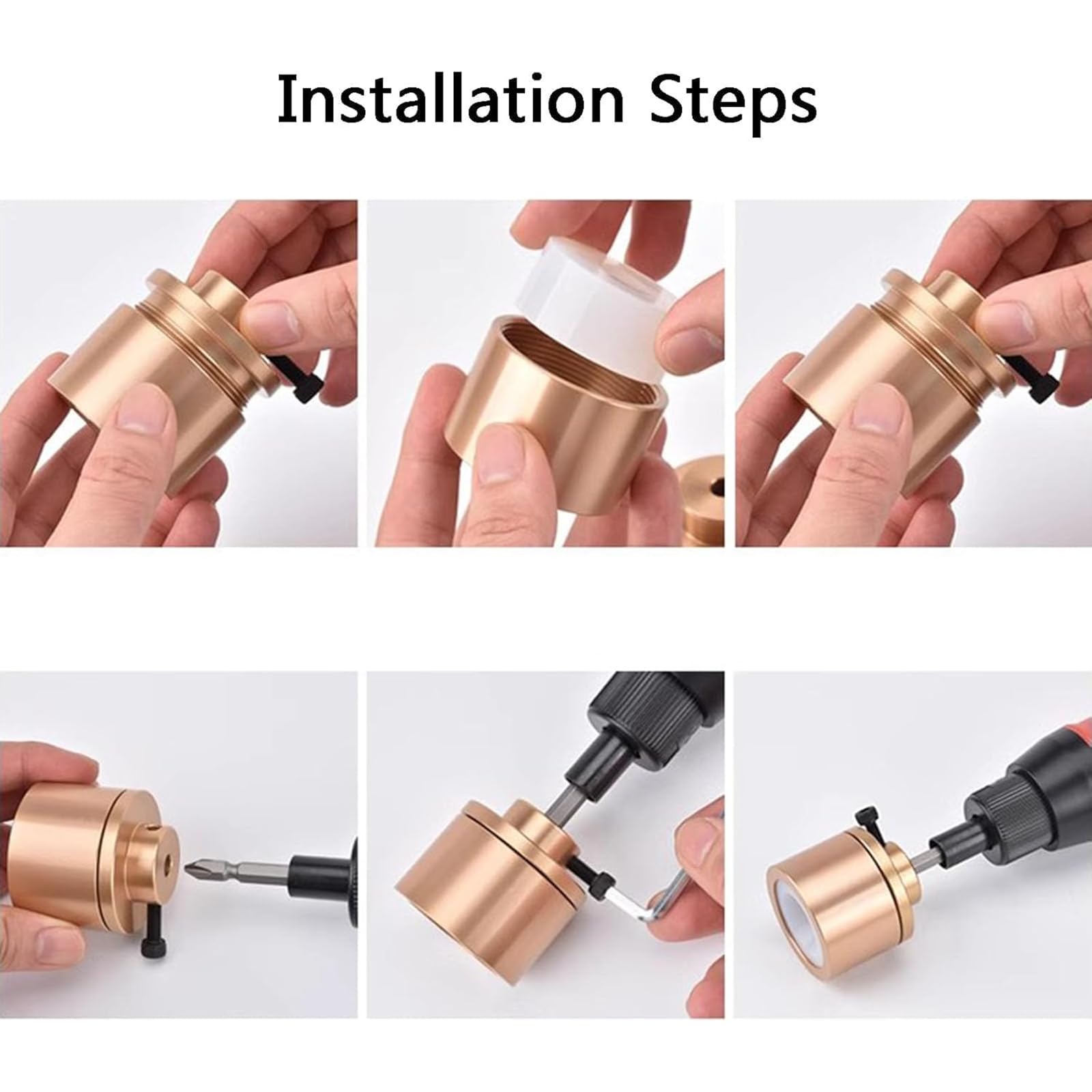 Installation Steps