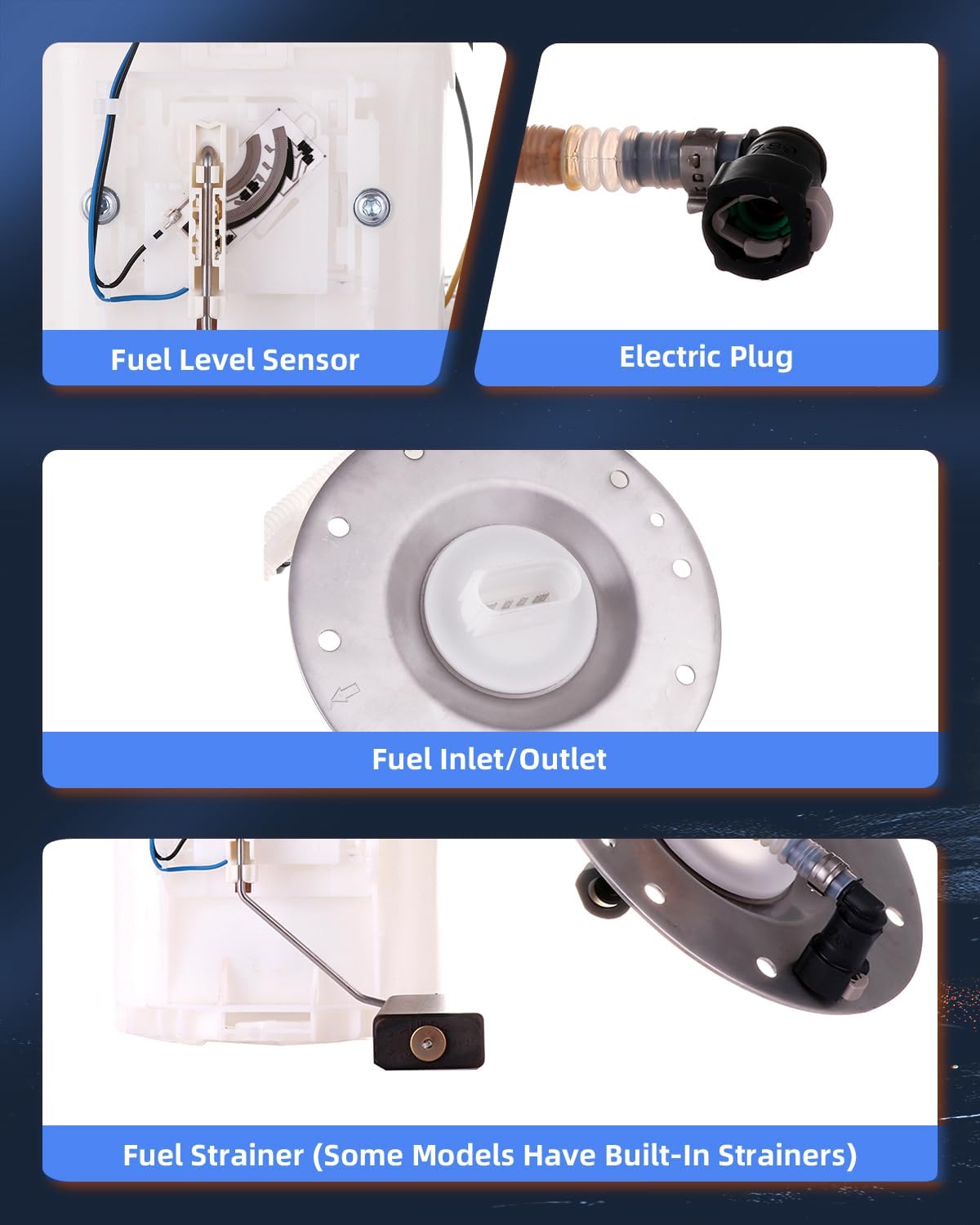 Fuel Level Sensor

Electric Plug

Fuel Inlet/Outlet

Fuel Strainer (Some Models Have Built-In Strainers)