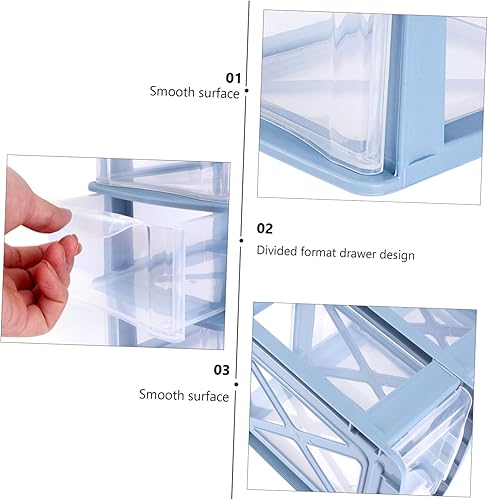 01
Smooth surface

02
Divided format drawer design

03
Smooth surface