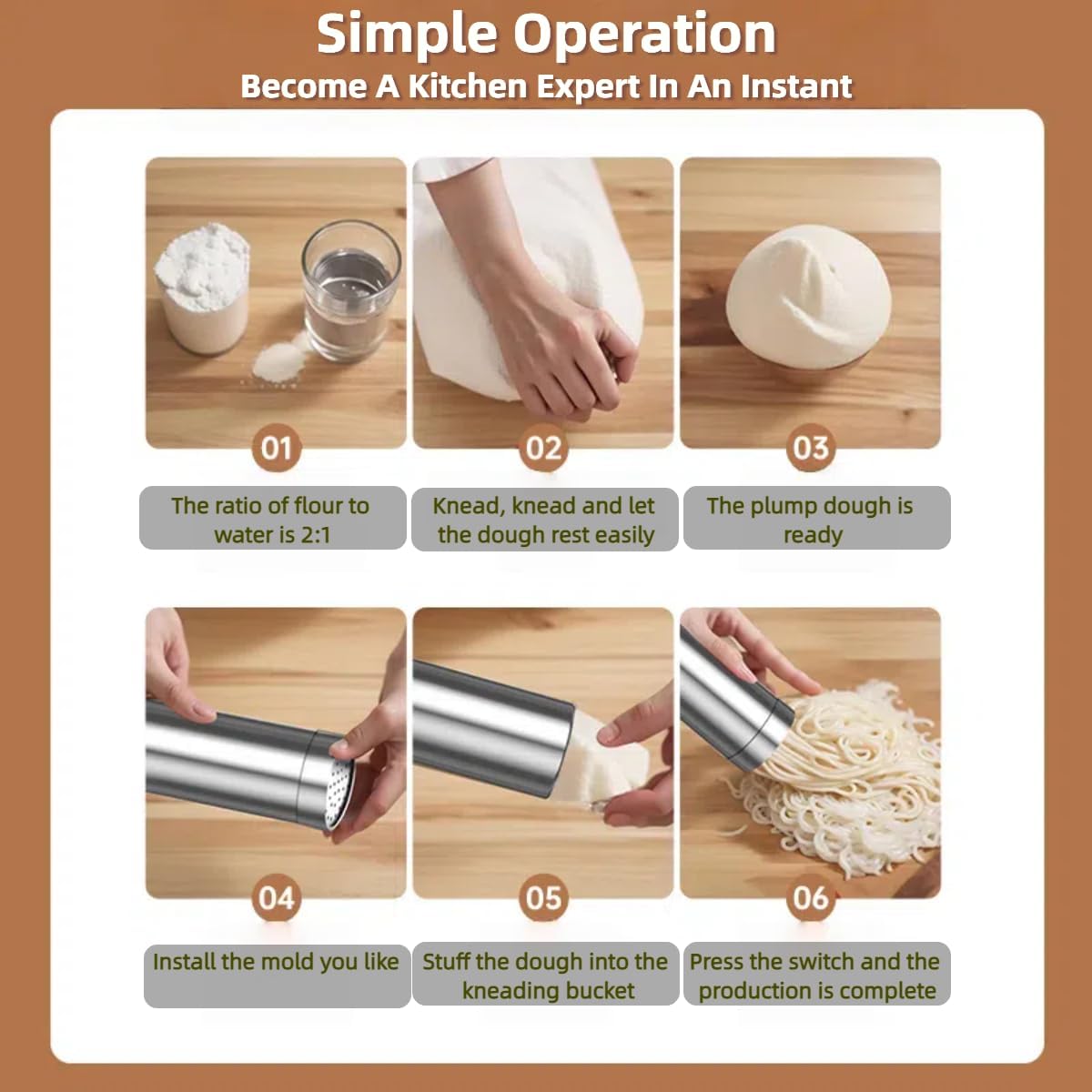 Simple Operation
Become A Kitchen Expert In An Instant

01
The ratio of flour to water is 2:1

02
Knead, knead and let the dough rest easily

03
The plump dough is ready

04
Install the mold you like

05
Stuff the dough into the kneading bucket

06
Press the switch and the production is complete