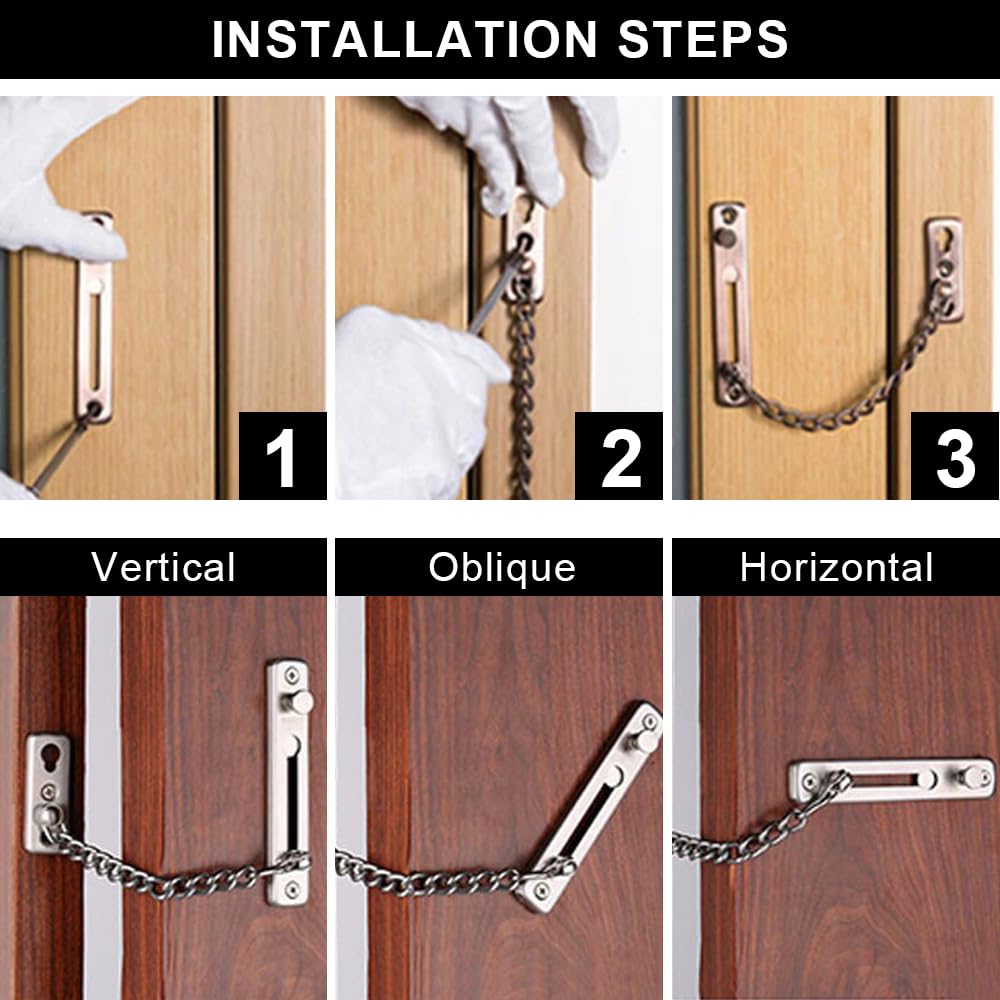 INSTALLATION STEPS

1

2

3

Vertical

Oblique

Horizontal