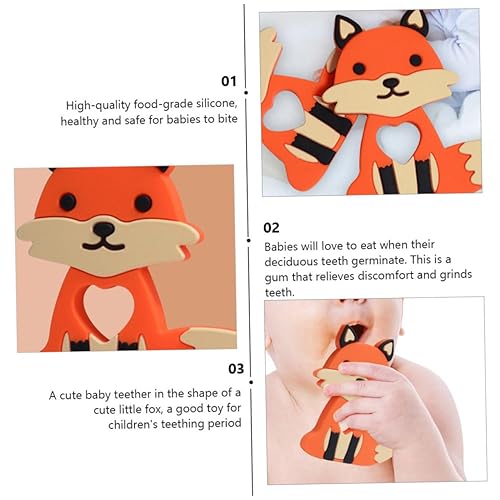 01

High-quality food-grade silicone, healthy and safe for babies to bite

02

Babies will love to eat when their deciduous teeth germinate. This is a gum that relieves discomfort and grinds teeth.

03

A cute baby teether in the shape of a cute little fox, a good toy for children's teething period