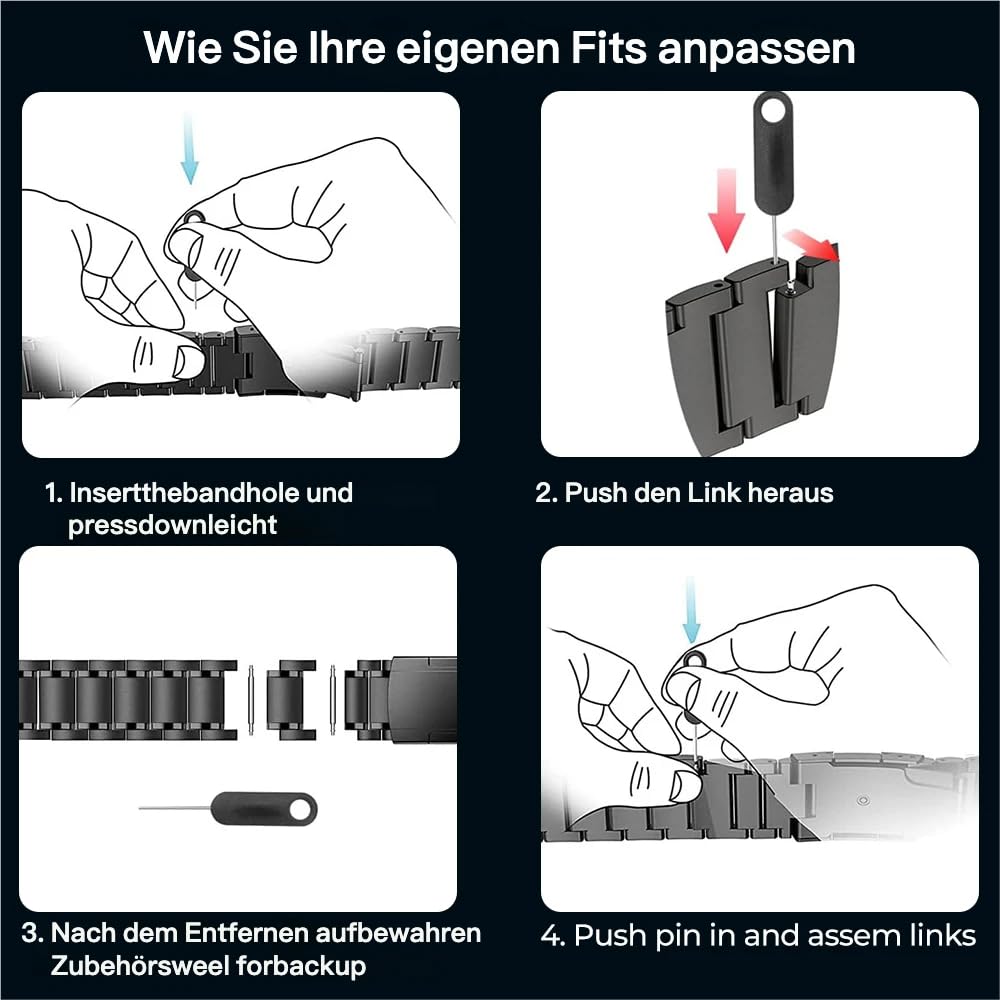 Wie Sie Ihre eigenen Fits anpassen

1. Insertthebandhole und pressdownleicht

2. Push den Link heraus

3. Nach dem Entfernen aufbewahren Zubehörsweel forbackup

4. Push pin in and assem links