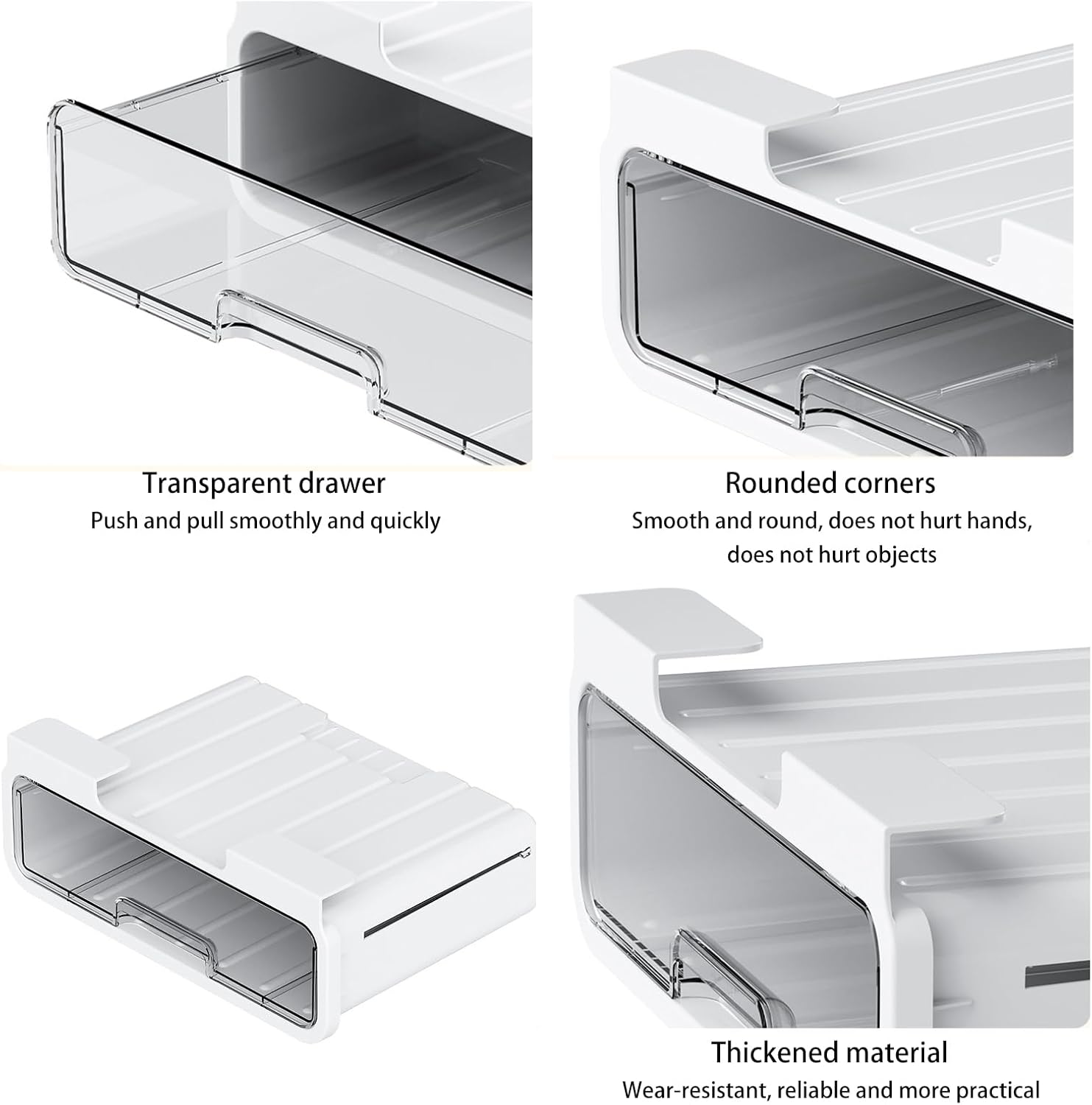 Transparent drawer
Push and pull smoothly and quickly

Rounded corners
Smooth and round, does not hurt hands, does not hurt objects

Thickened material
Wear-resistant, reliable and more practical