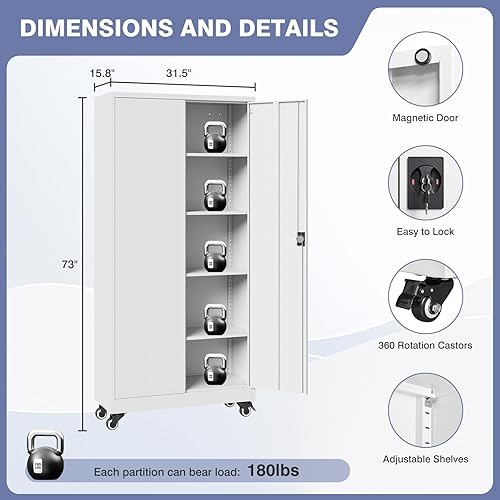 DIMENSIONS AND DETAILS

15.8"

31.5"

73"

Magnetic Door

Easy to Lock

360 Rotation Castors

Adjustable Shelves

Each partition can bear load: 180lbs