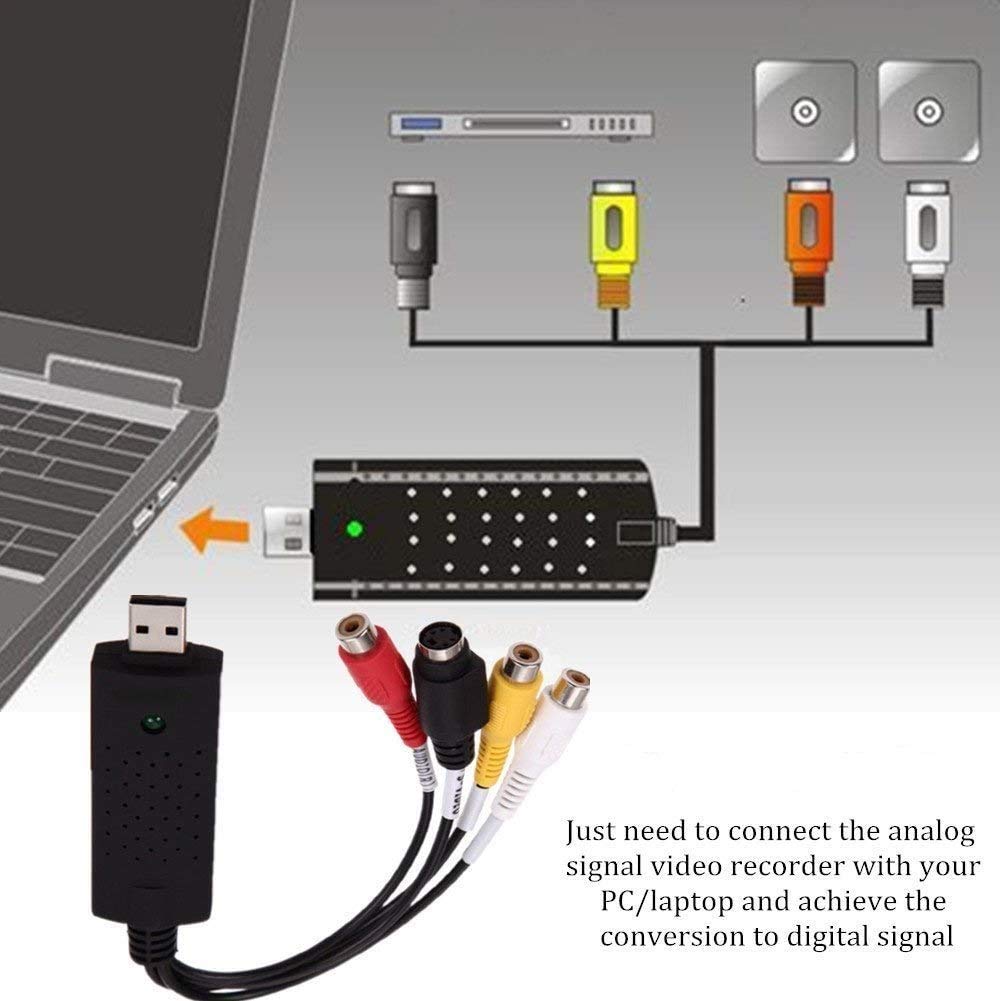 Just need to connect the analog signal video recorder with your PC/laptop and achieve the conversion to digital signal