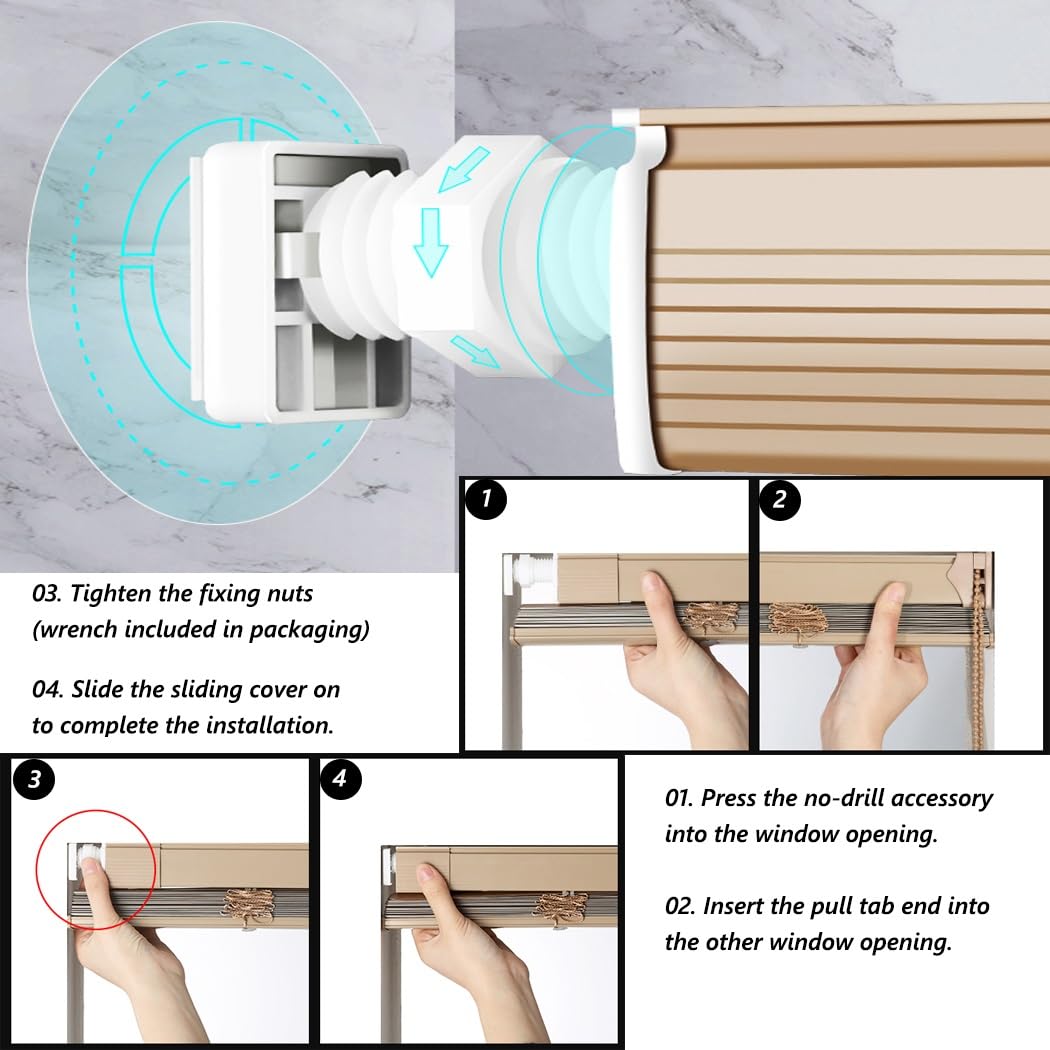 1

2

03. Tighten the fixing nuts (wrench included in packaging)

04. Slide the sliding cover on to complete the installation.

3

4

01. Press the no-drill accessory into the window opening.

02. Insert the pull tab end into the other window opening.