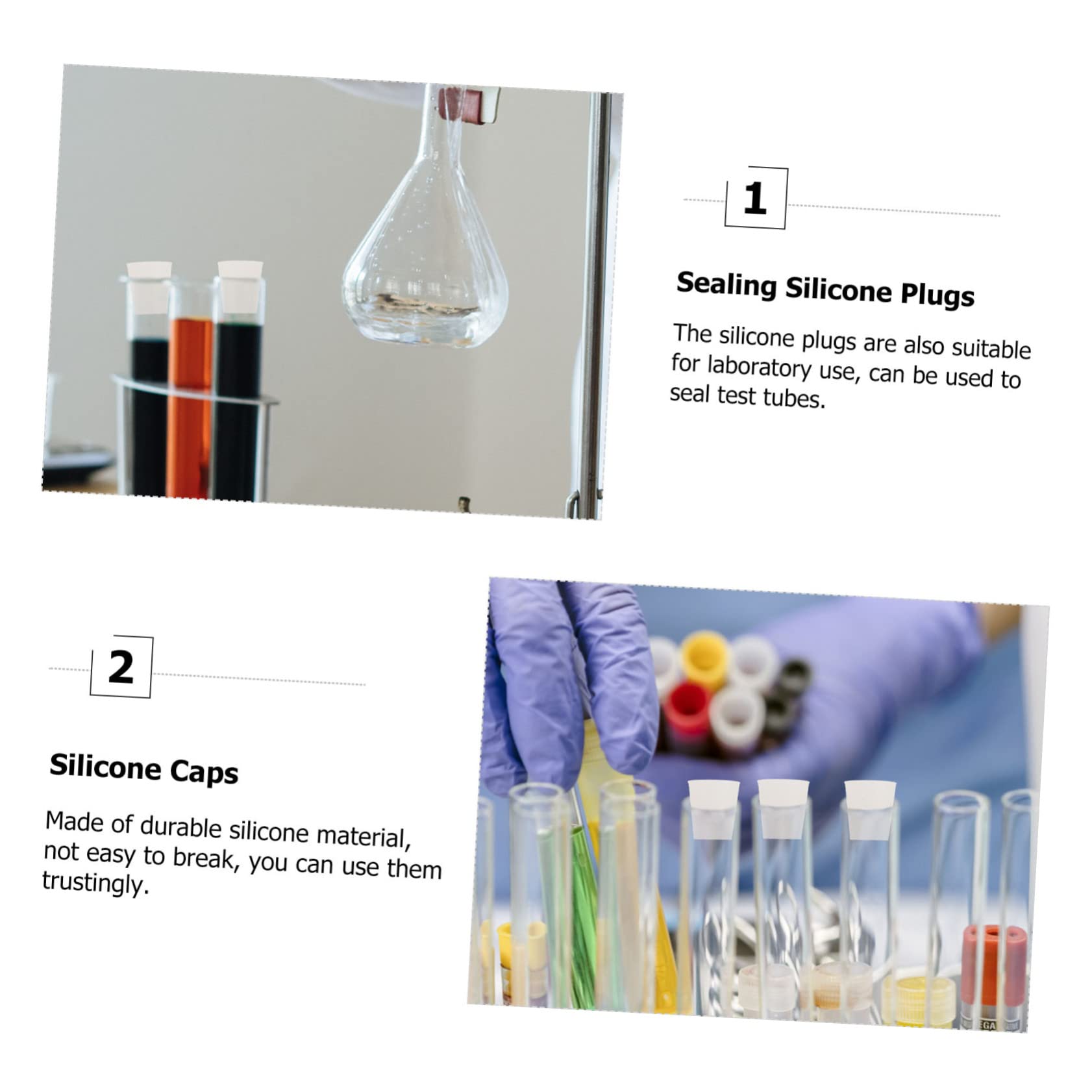 1

Sealing Silicone Plugs

The silicone plugs are also suitable for laboratory use, can be used to seal test tubes.

2

Silicone Caps

Made of durable silicone material, not easy to break, you can use them trustingly.