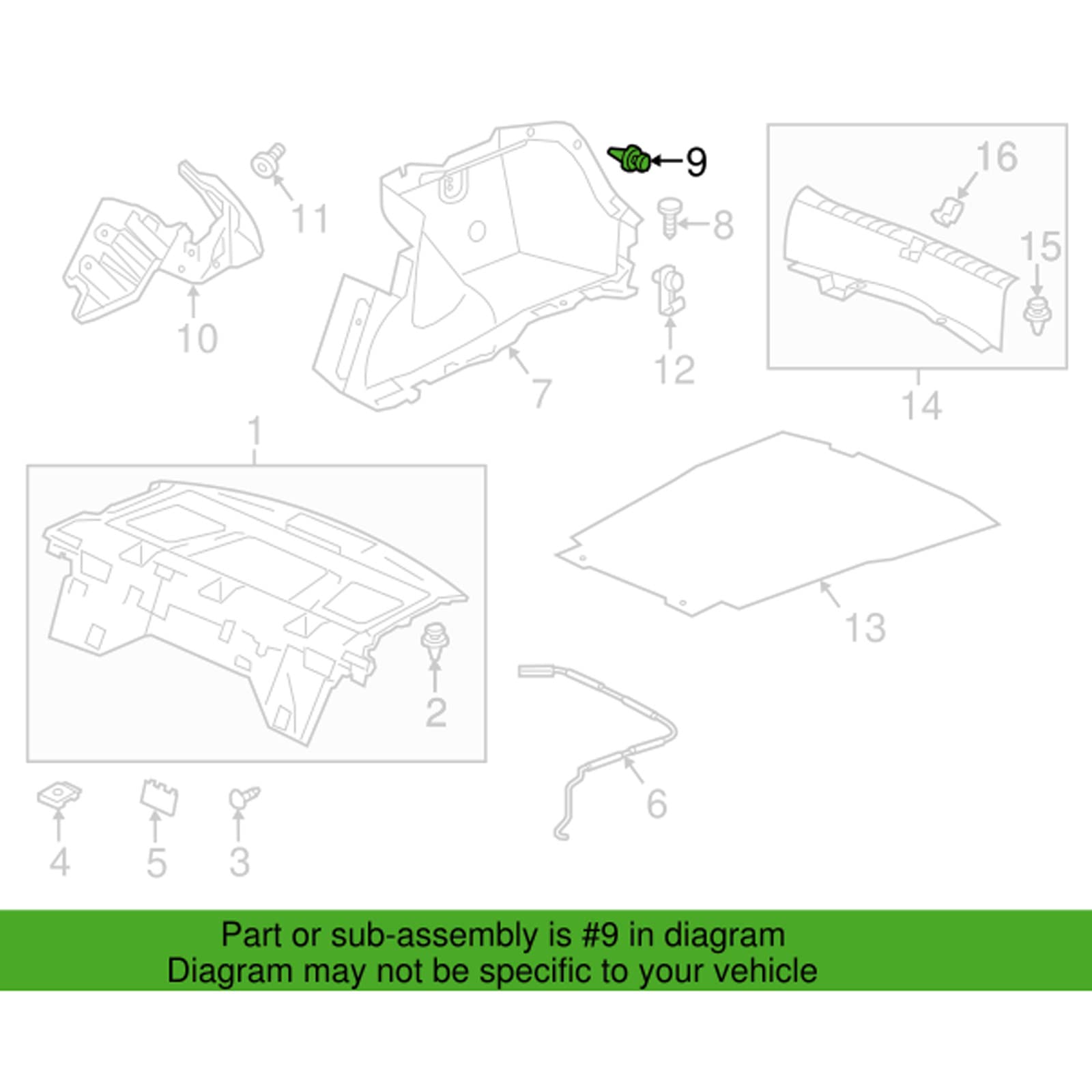 9
16
11
8
15
10
12
7
14
1
13
2
6
4
5
3

Part or sub-assembly is #9 in diagram
Diagram may not be specific to your vehicle