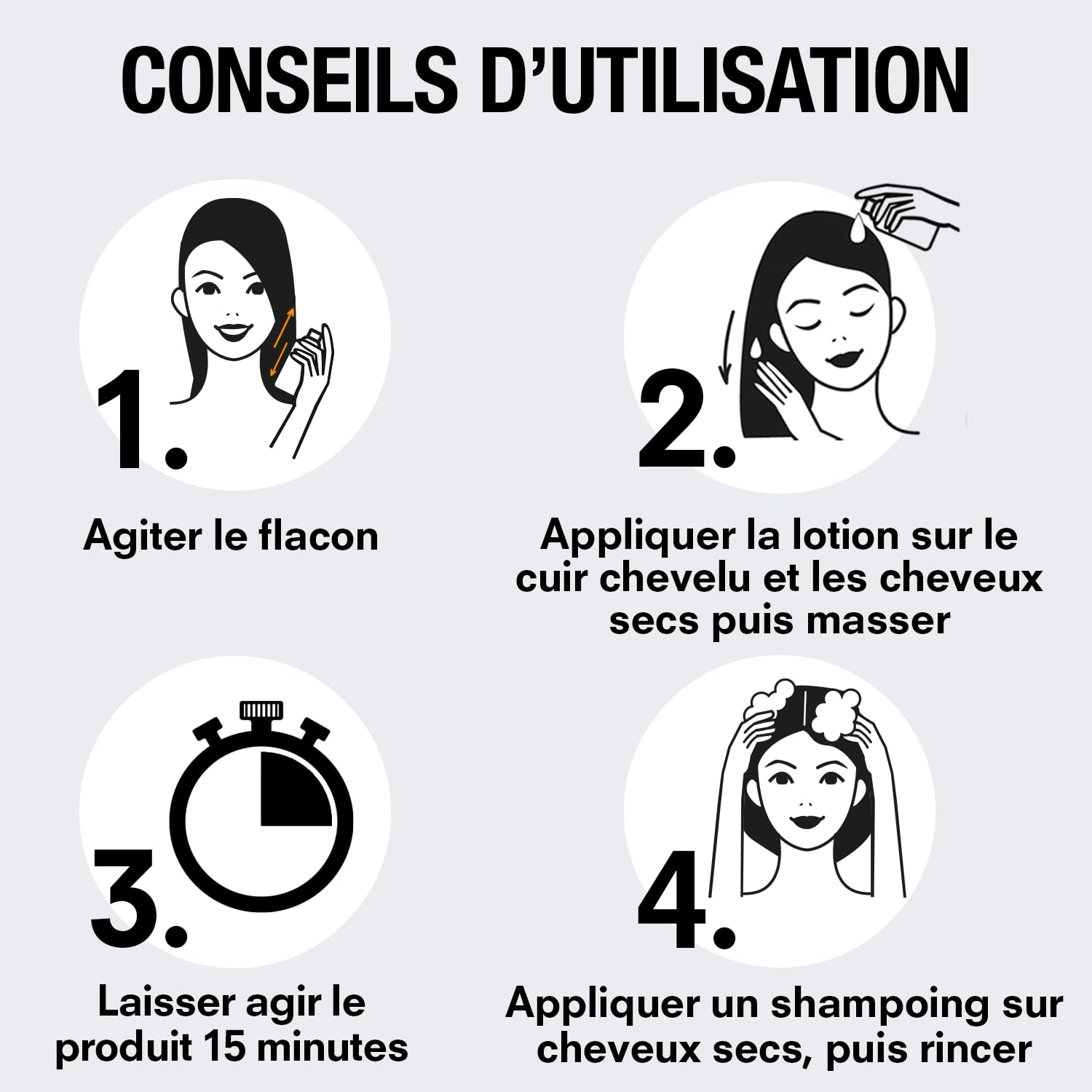 CONSEILS D'UTILISATION

1.

Agiter le flacon

2.

Appliquer la lotion sur le cuir chevelu et les cheveux secs puis masser

3.

Laisser agir le produit 15 minutes

4.

Appliquer un shampoing sur cheveux secs, puis rincer