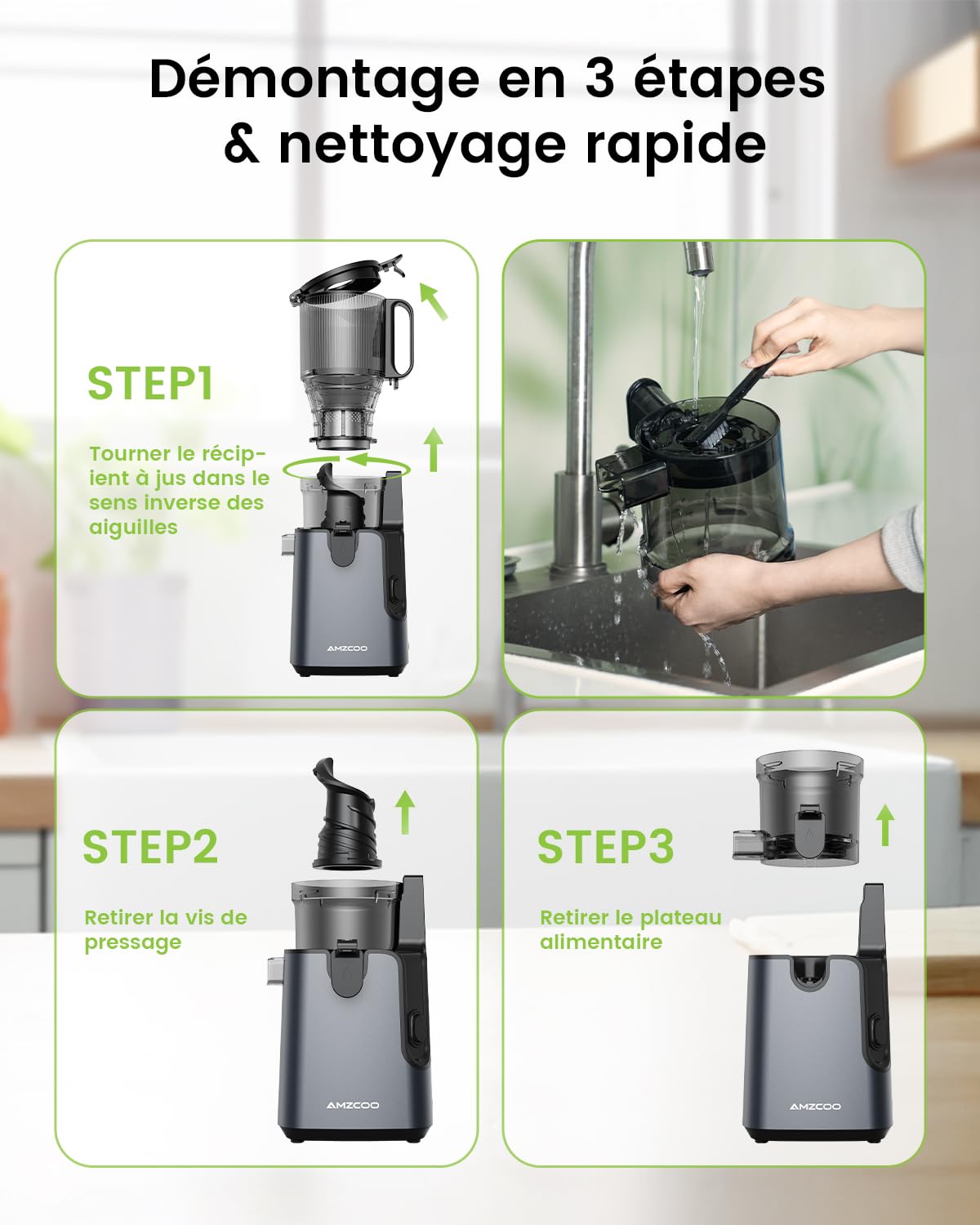 Démontage en 3 étapes & nettoyage rapide

STEP1

Tourner le récipient à jus dans le sens inverse des aiguilles

AMZCOO

STEP2

Retirer la vis de pressage

AMZCOO

STEP3

Retirer le plateau alimentaire

AMZCOO