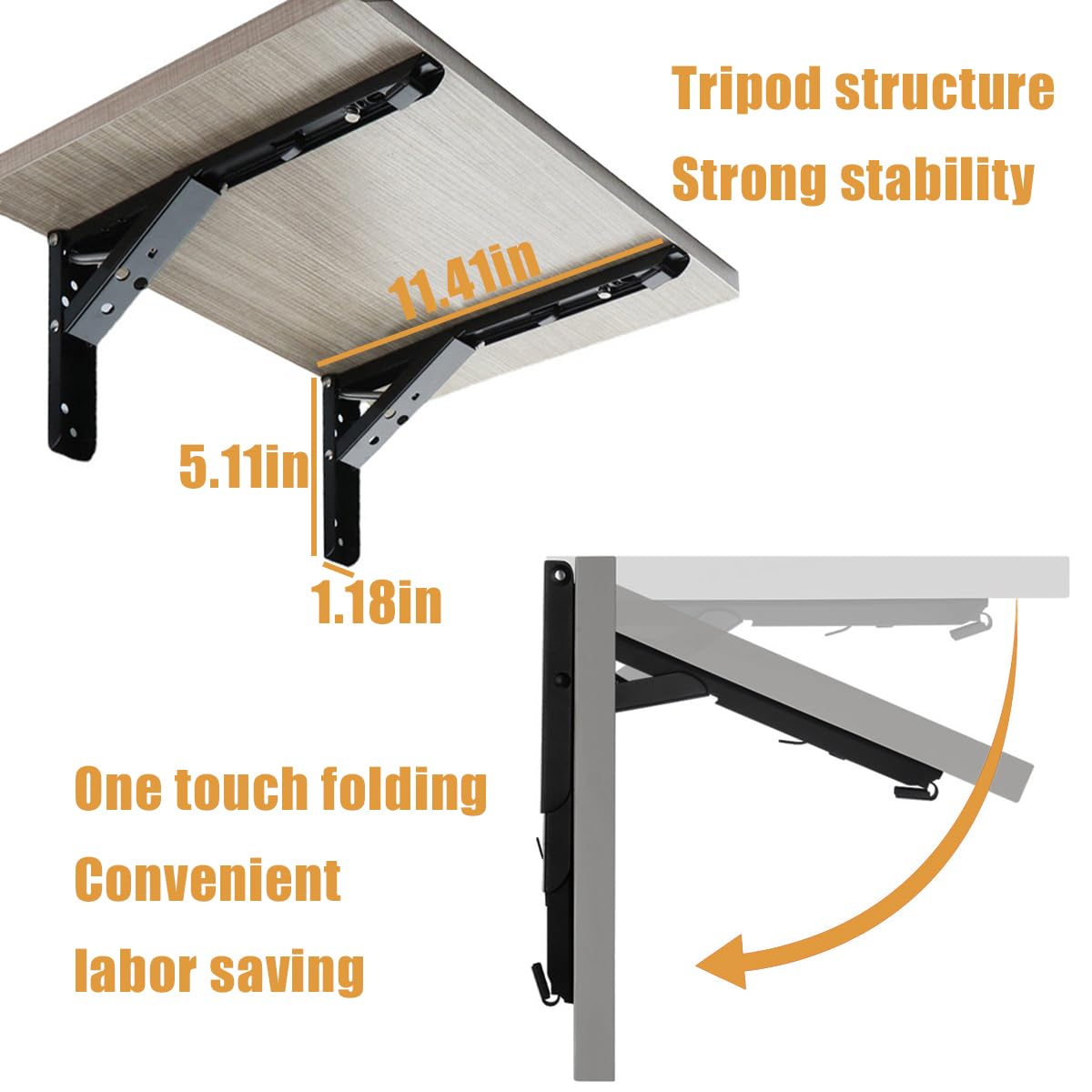 Tripod structure
Strong stability

11.41in

5.11in

1.18in

One touch folding
Convenient
labor saving