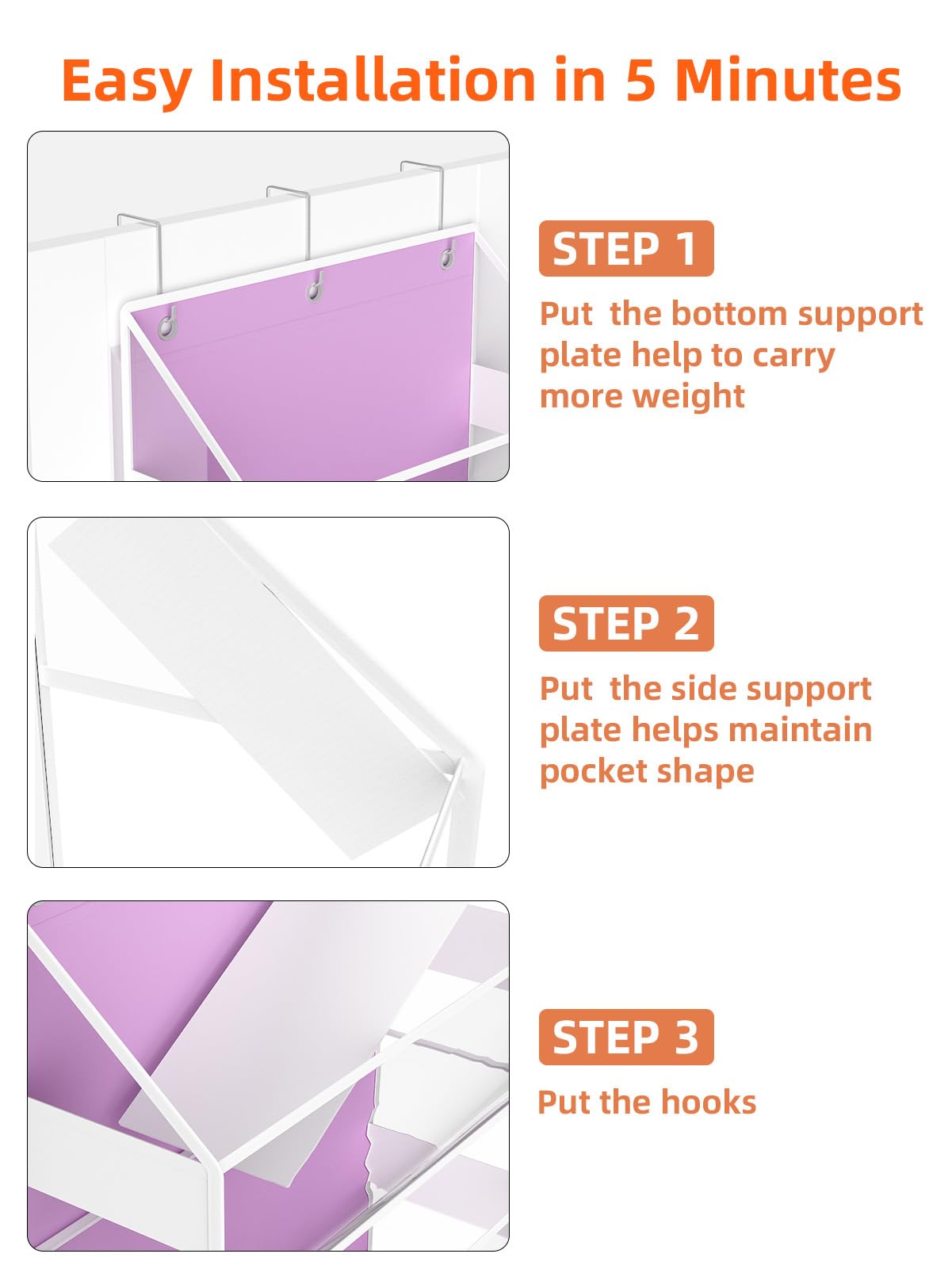 Easy Installation in 5 Minutes

STEP 1

Put  the bottom support plate help to carry more weight

STEP 2

Put  the side support plate helps maintain pocket shape

STEP 3

Put the hooks