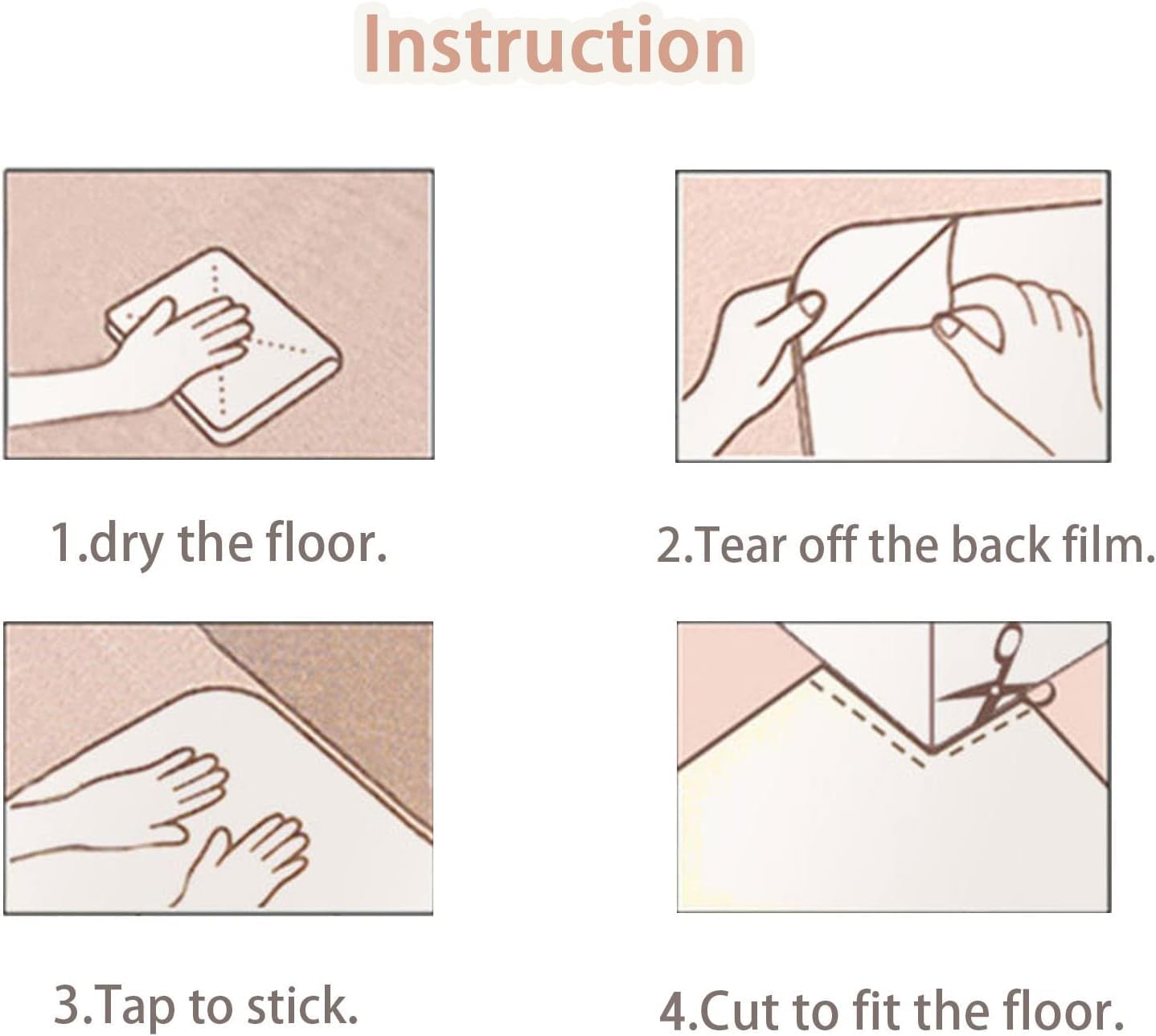 Instruction

1.dry the floor.

2.Tear off the back film.

3.Tap to stick.

4.Cut to fit the floor.