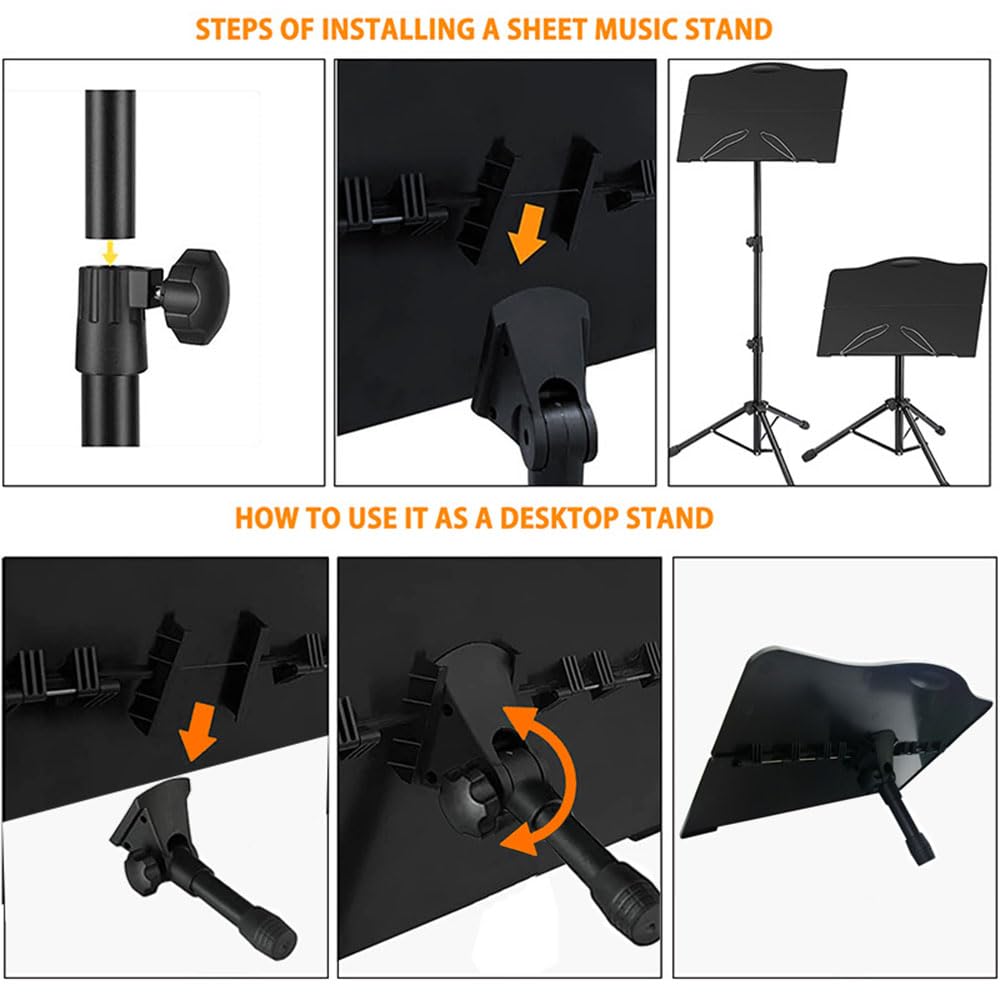 STEPS OF INSTALLING A SHEET MUSIC STAND

HOW TO USE IT AS A DESKTOP STAND