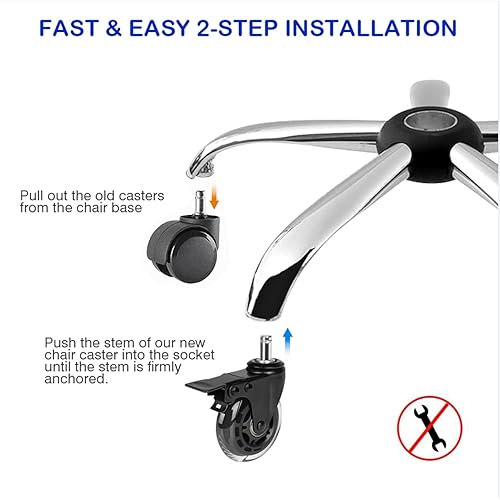 FAST & EASY 2-STEP INSTALLATION

Pull out the old casters from the chair base

Push the stem of our new chair caster into the socket until the stem is firmly anchored.