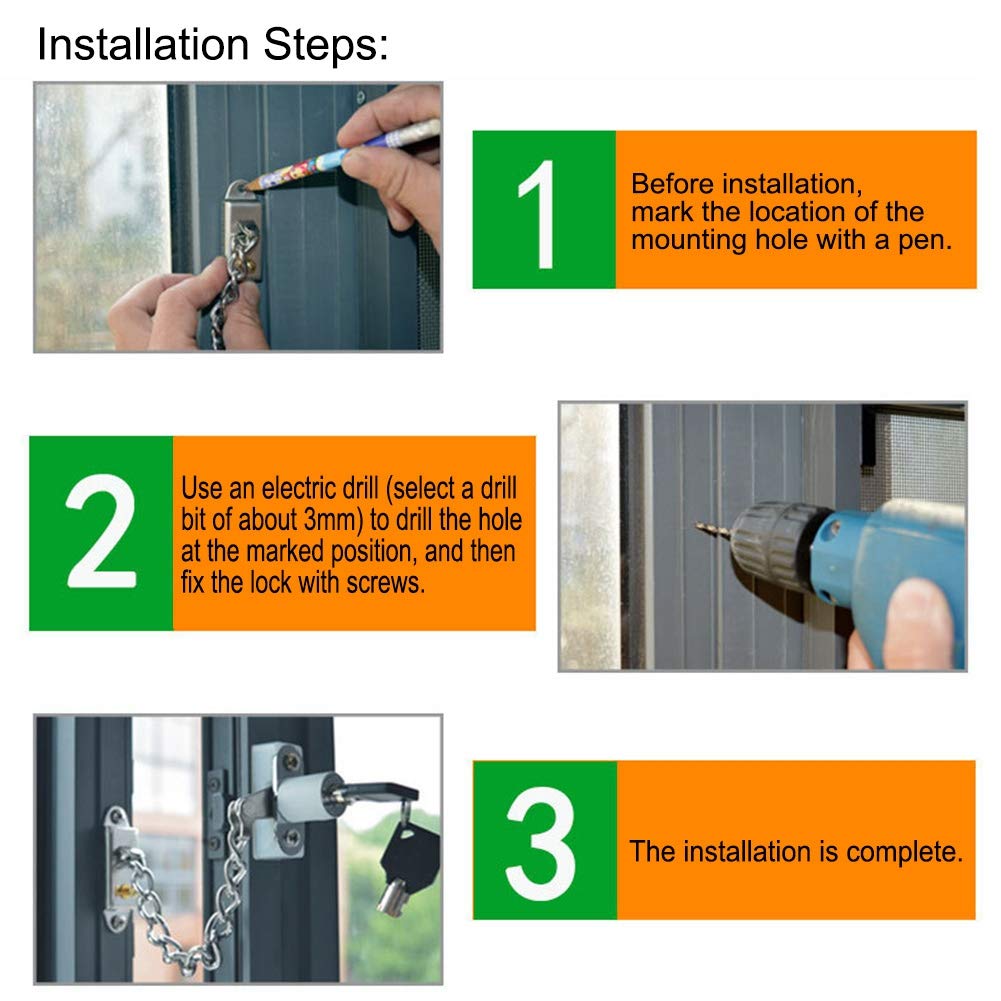 Installation Steps:

1

Before installation, mark the location of the mounting hole with a pen.

2

Use an electric drill (select a drill bit of about 3mm) to drill the hole at the marked position, and then fix the lock with screws.

3

The installation is complete.