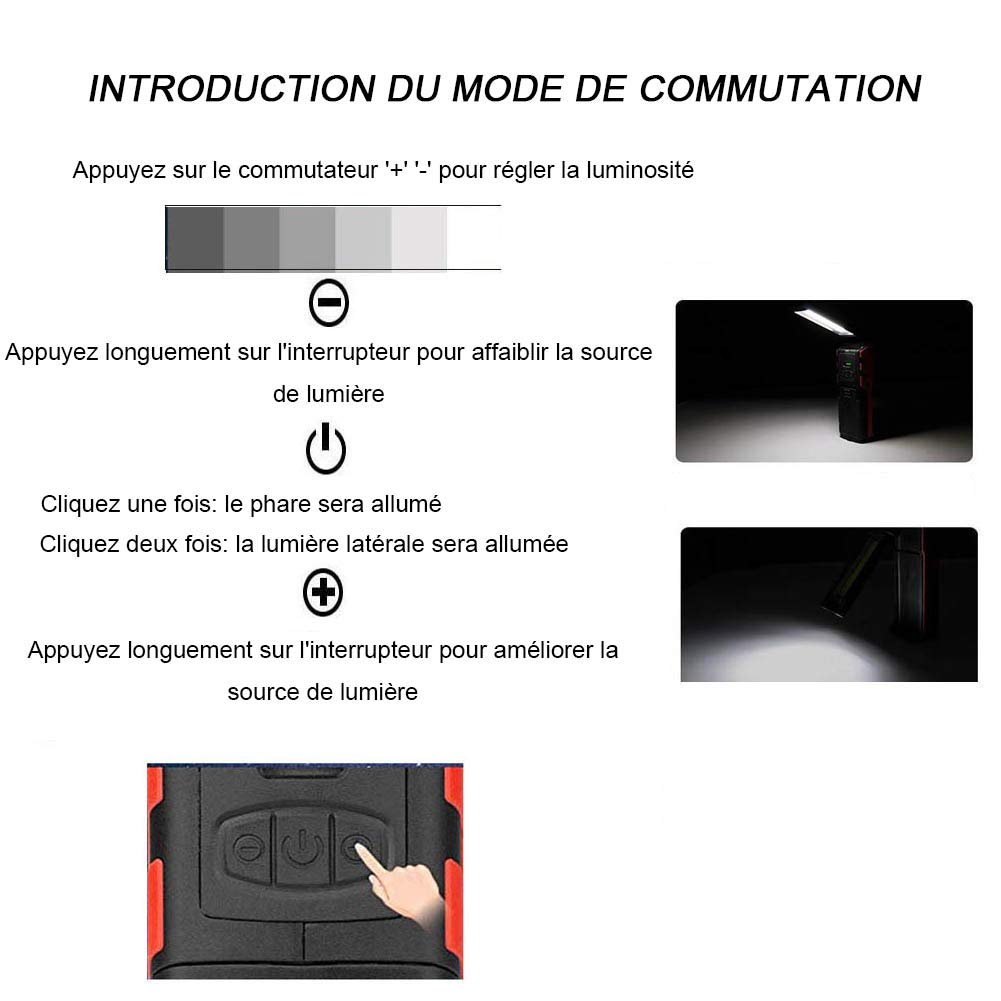 INTRODUCTION DU MODE DE COMMUTATION

Appuyez sur le commutateur '+' '-' pour régler la luminosité

Appuyez longuement sur l'interrupteur pour affaiblir la source de lumière

Cliquez une fois: le phare sera allumé
Cliquez deux fois: la lumière latérale sera allumée

Appuyez longuement sur l'interrupteur pour améliorer la source de lumière