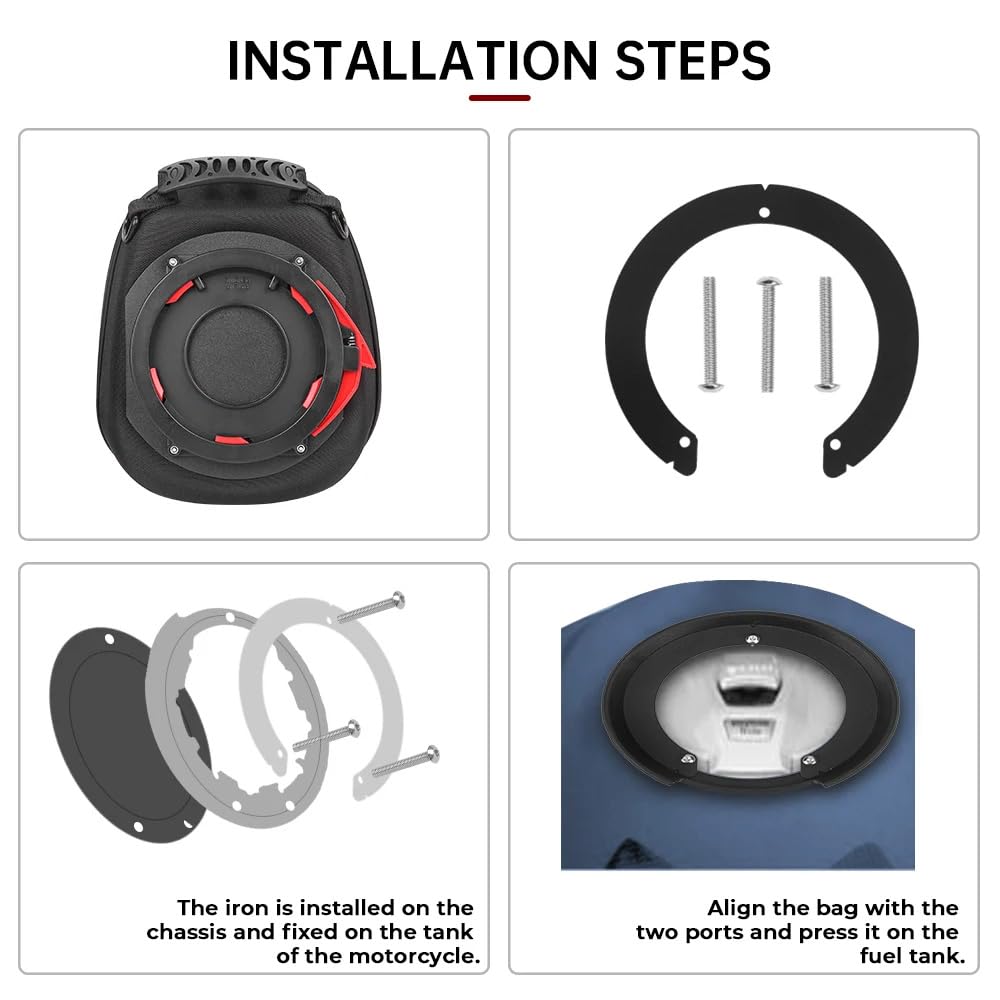 INSTALLATION STEPS

The iron is installed on the chassis and fixed on the tank of the motorcycle.

Align the bag with the two ports and press it on the fuel tank.