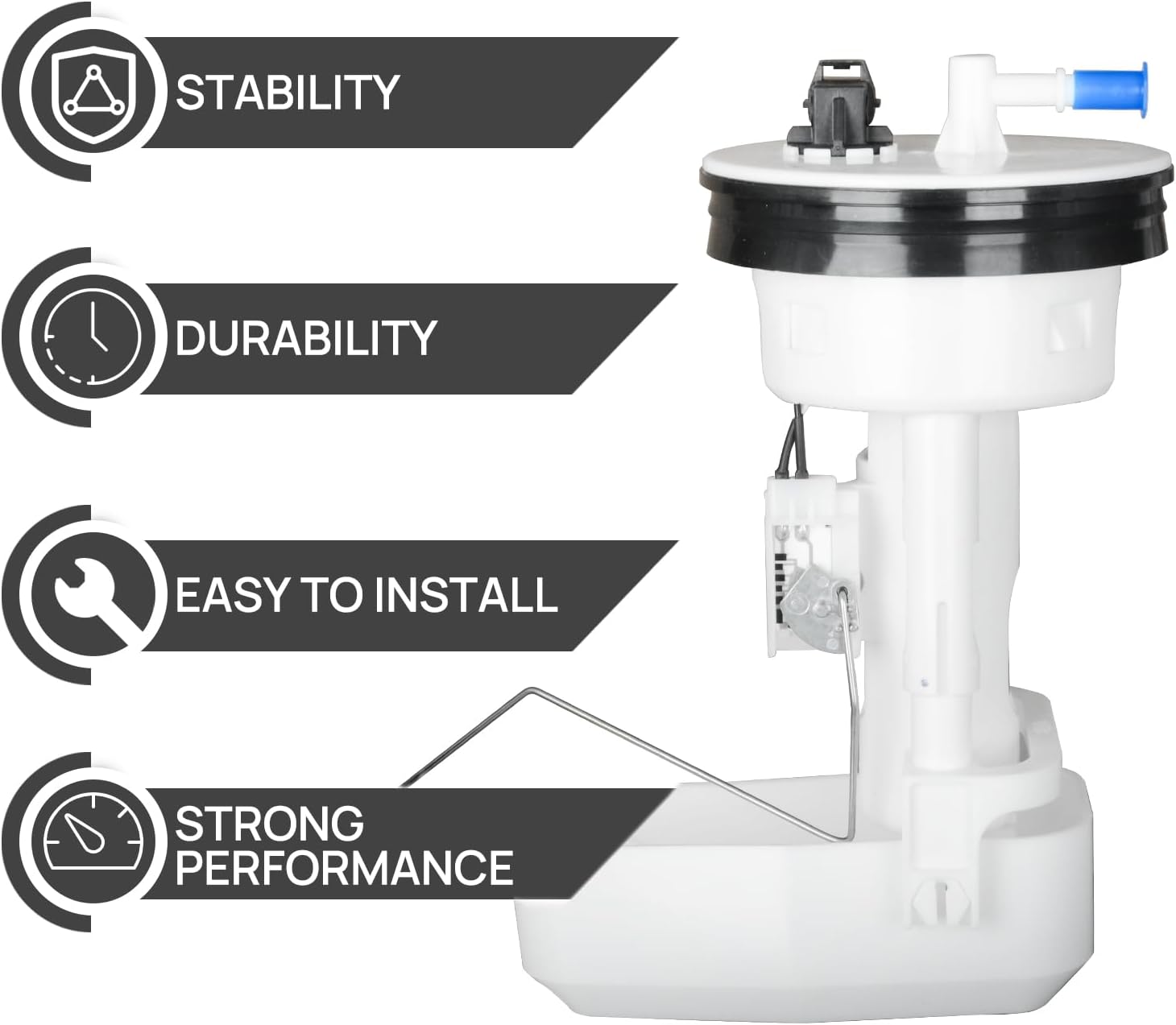 STABILITY

DURABILITY

EASY TO INSTALL

STRONG PERFORMANCE