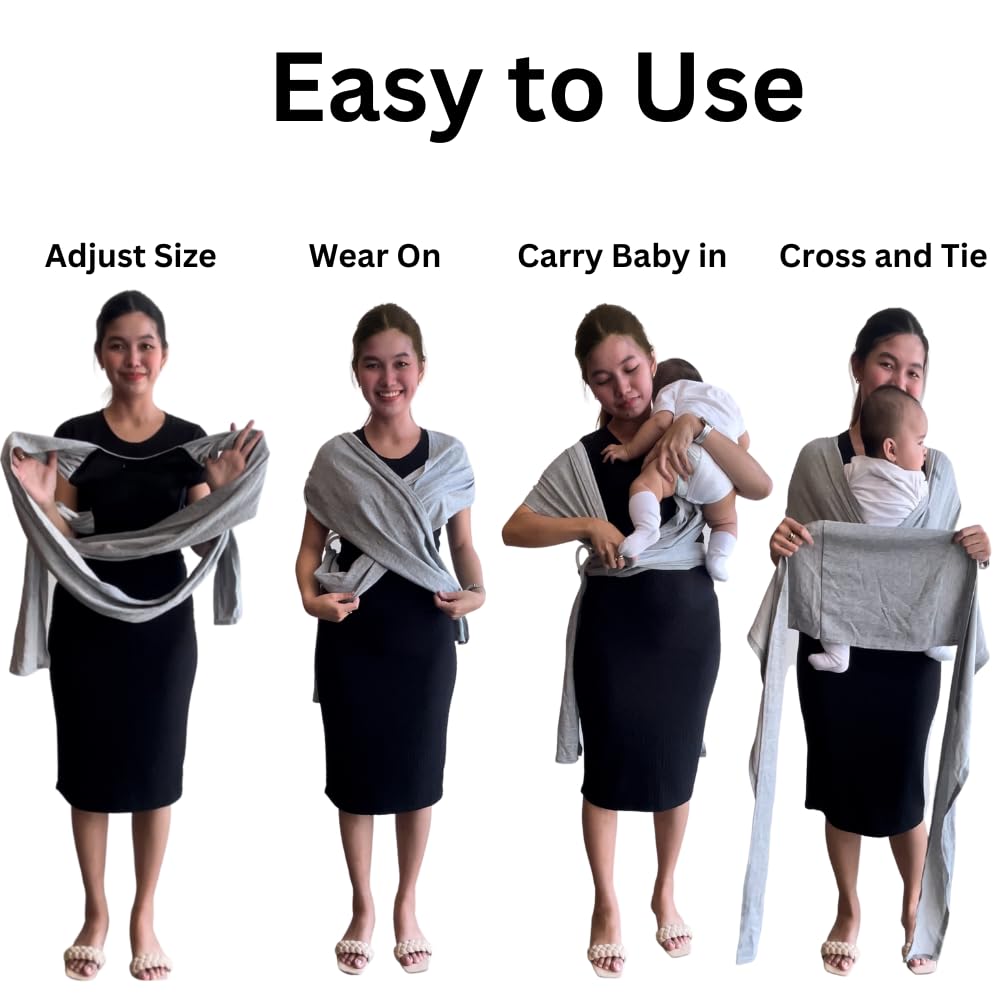 Easy to Use

Adjust Size

Wear On

Carry Baby in

Cross and Tie