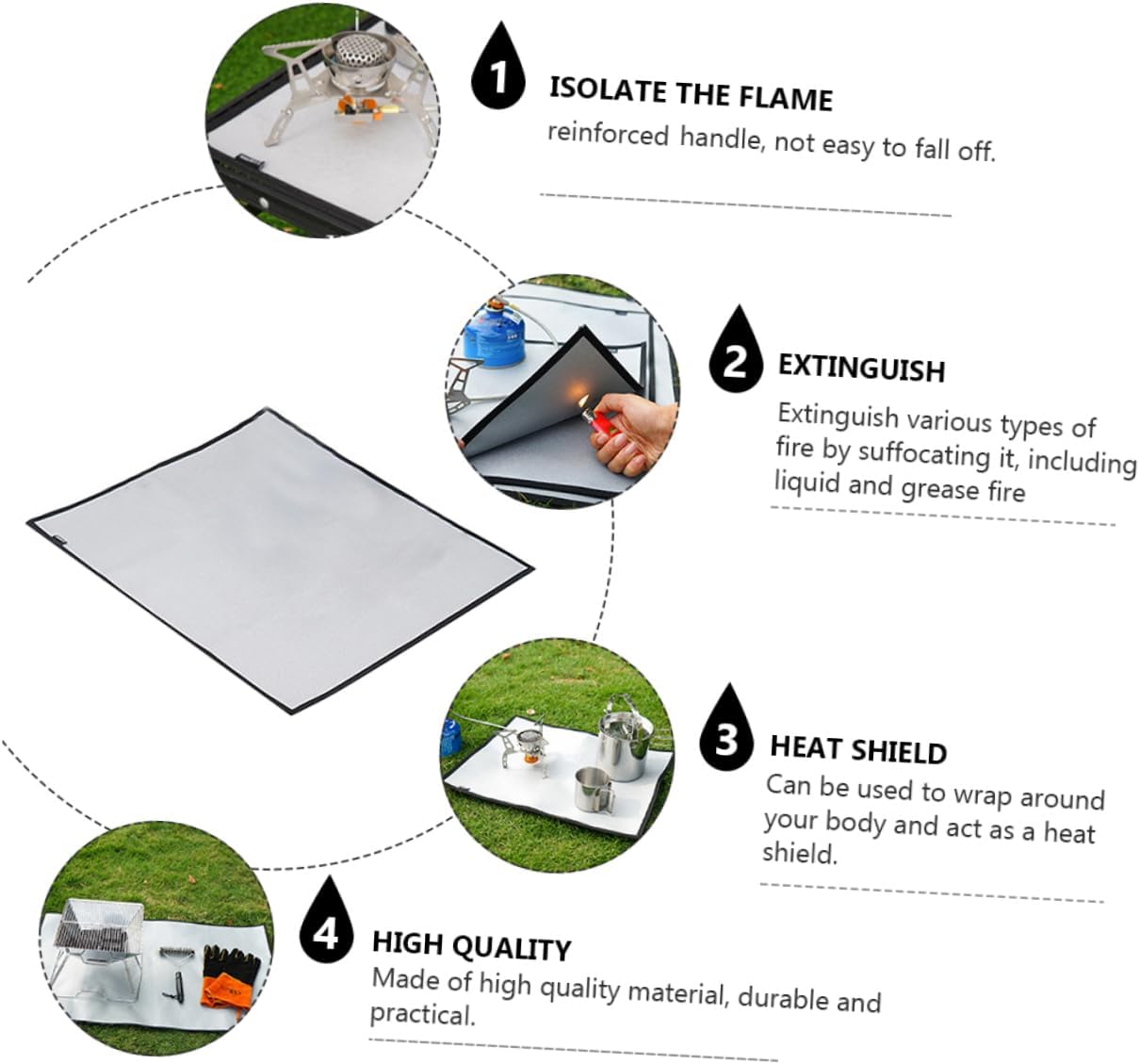 1 ISOLATE THE FLAME
reinforced handle, not easy to fall off.

2 EXTINGUISH
Extinguish various types of fire by suffocating it, including liquid and grease fire

3 HEAT SHIELD
Can be used to wrap around your body and act as a heat shield.

4 HIGH QUALITY
Made of high quality material, durable and practical.