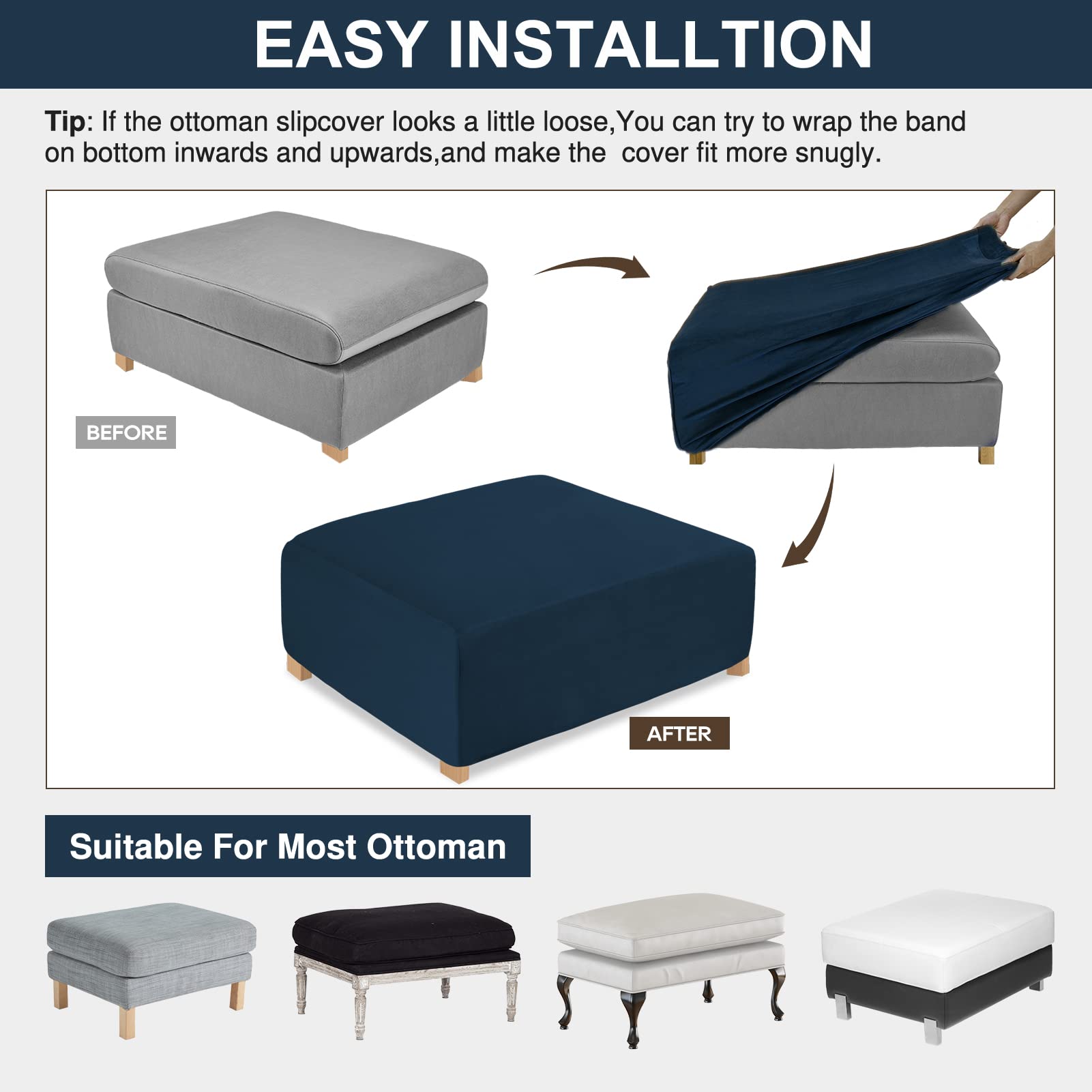 EASY INSTALLTION

Tip: If the ottoman slipcover looks a little loose,You can try to wrap the band on bottom inwards and upwards,and make the cover fit more snugly.

BEFORE

AFTER

Suitable For Most Ottoman