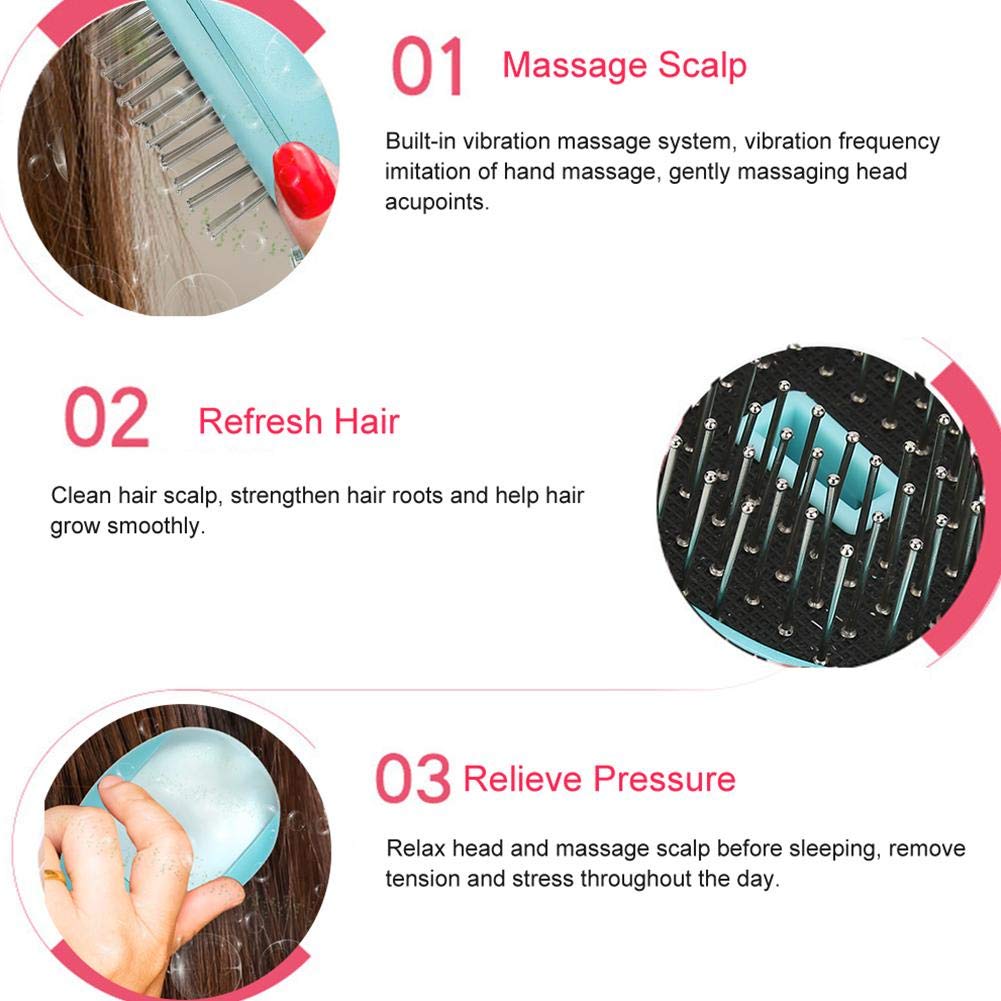 01 Massage Scalp

Built-in vibration massage system, vibration frequency imitation of hand massage, gently massaging head acupoints.

02 Refresh Hair

Clean hair scalp, strengthen hair roots and help hair grow smoothly.

03 Relieve Pressure

Relax head and massage scalp before sleeping, remove tension and stress throughout the day.