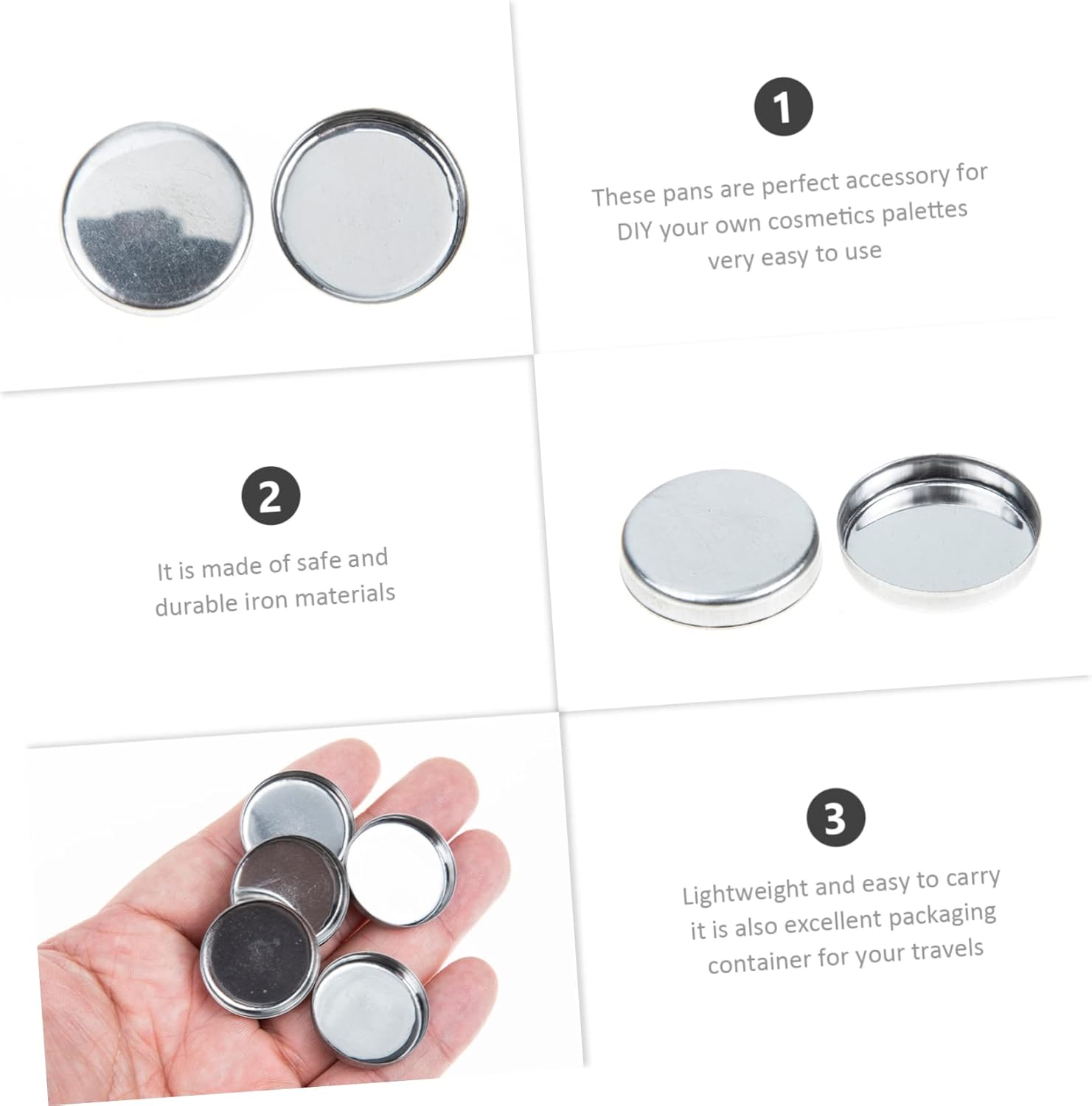 1

These pans are perfect accessory for DIY your own cosmetics palettes very easy to use

2

It is made of safe and durable iron materials

3

Lightweight and easy to carry it is also excellent packaging container for your travels