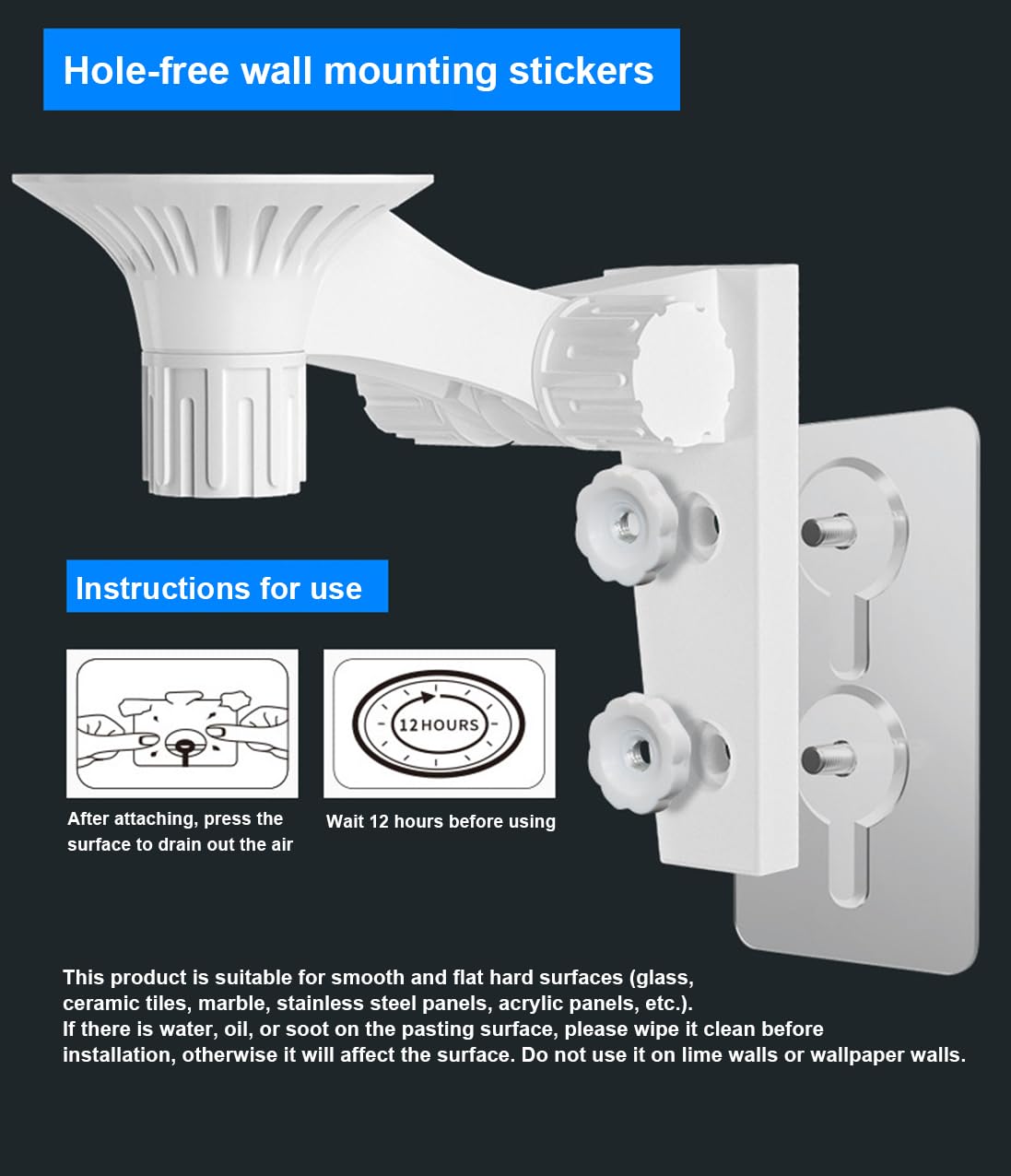 Hole-free wall mounting stickers

Instructions for use

12 HOURS

After attaching, press the surface to drain out the air

Wait 12 hours before using

This product is suitable for smooth and flat hard surfaces (glass, ceramic tiles, marble, stainless steel panels, acrylic panels, etc.).
If there is water, oil, or soot on the pasting surface, please wipe it clean before installation, otherwise it will affect the surface. Do not use it on lime walls or wallpaper walls.