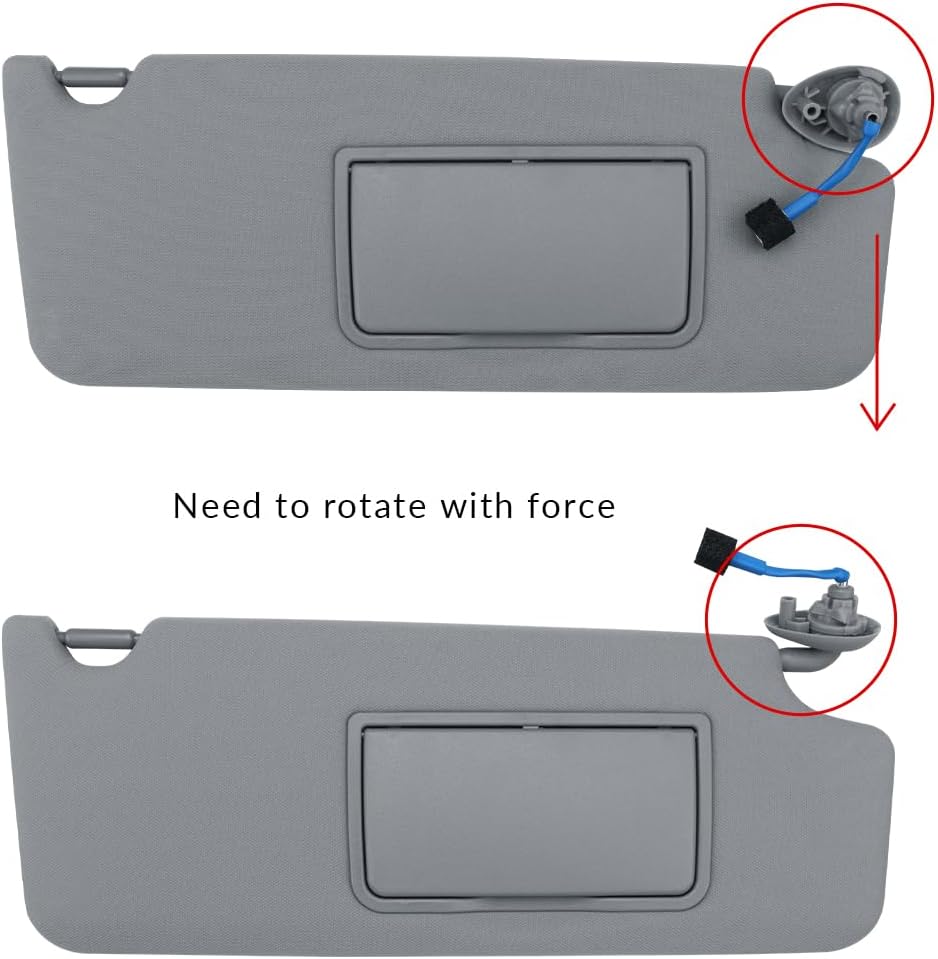 Need to rotate with force