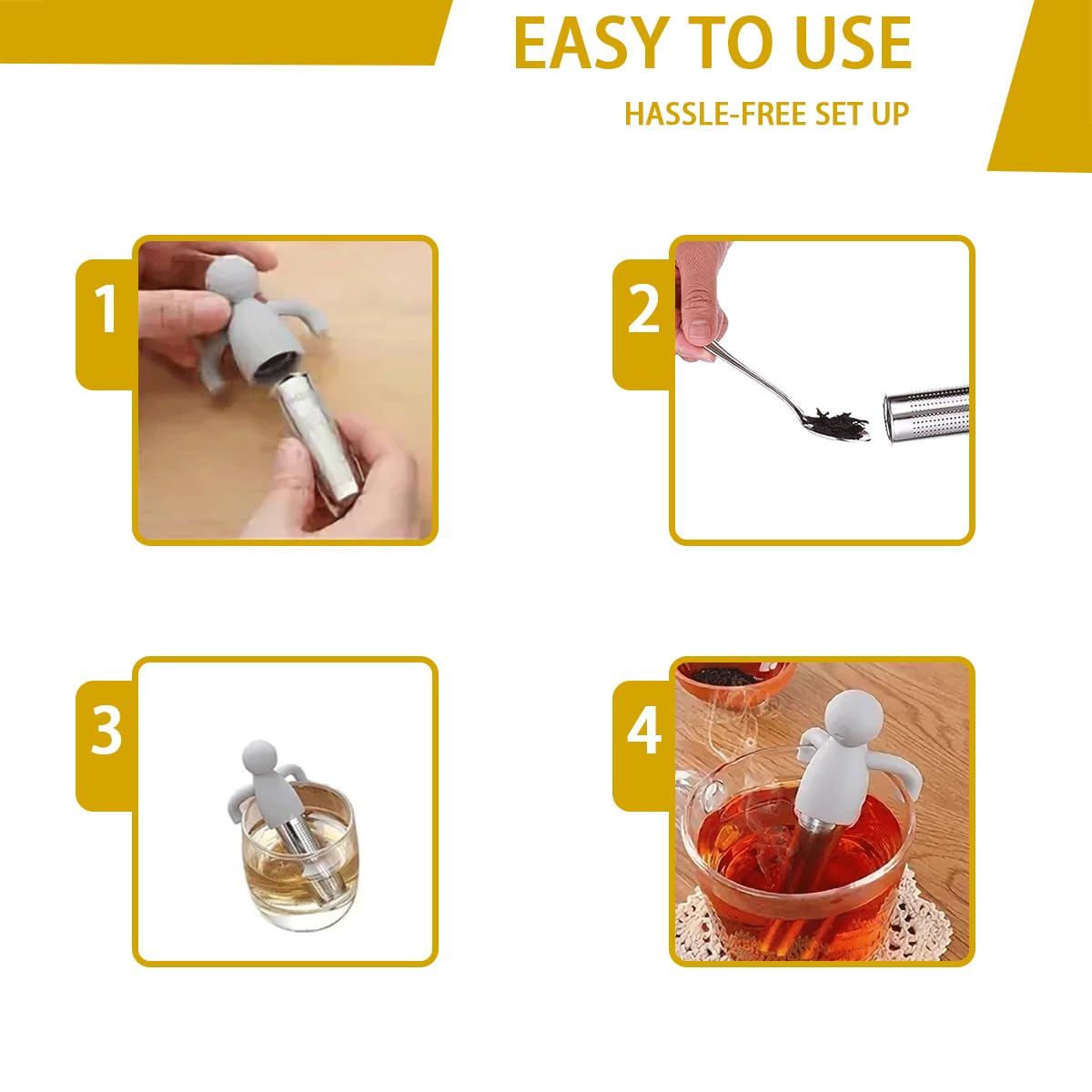 EASY TO USE

HASSLE-FREE SET UP

1

2

3

4