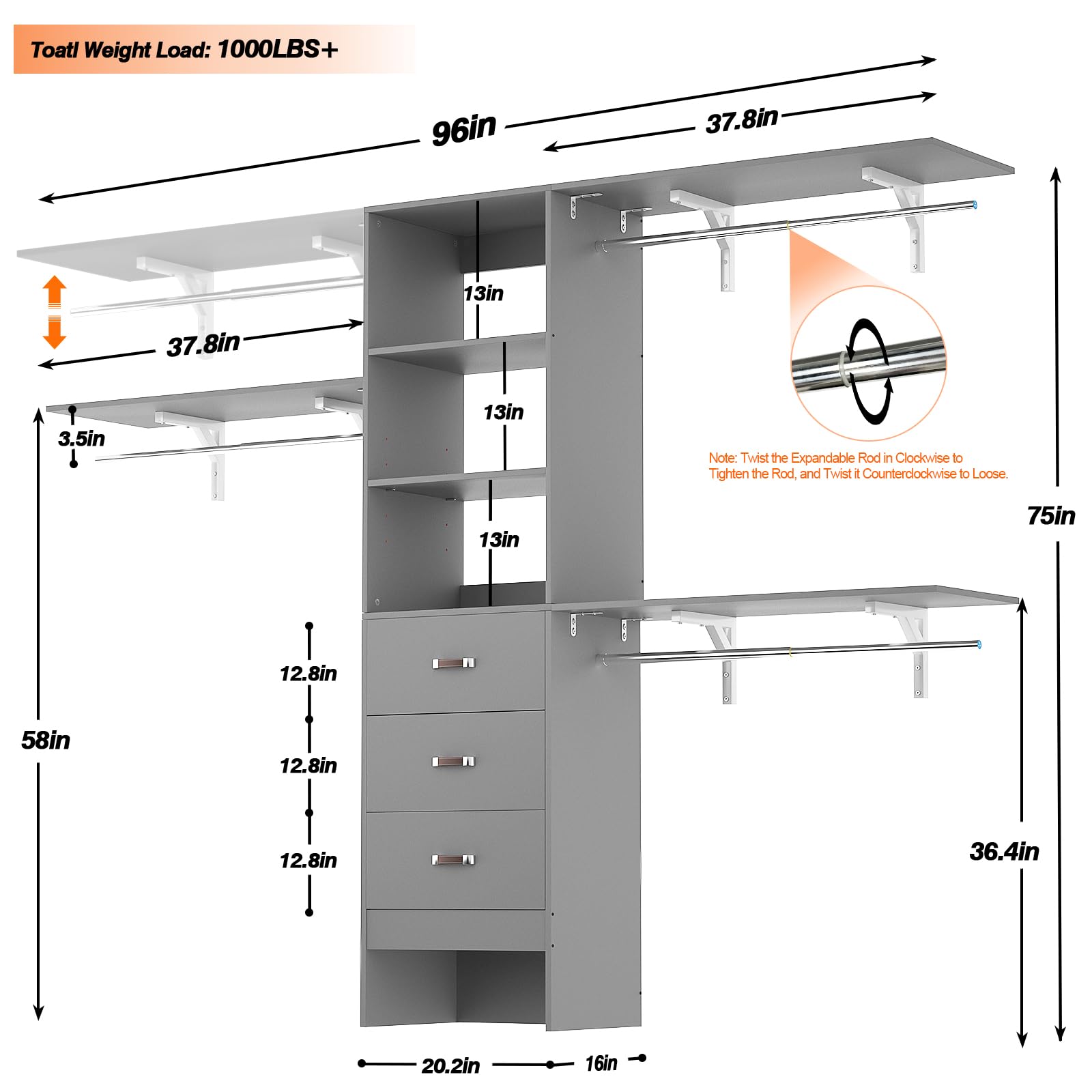 Toatl Weight Load: 1000LBS+

96in

37.8in

37.8in

13in

13in

13in

3.5in

Note: Twist the Expandable Rod in Clockwise to Tighten the Rod, and Twist it Counterclockwise to Loose.

75in

58in

12.8in

12.8in

12.8in

36.4in

20.2in

16in