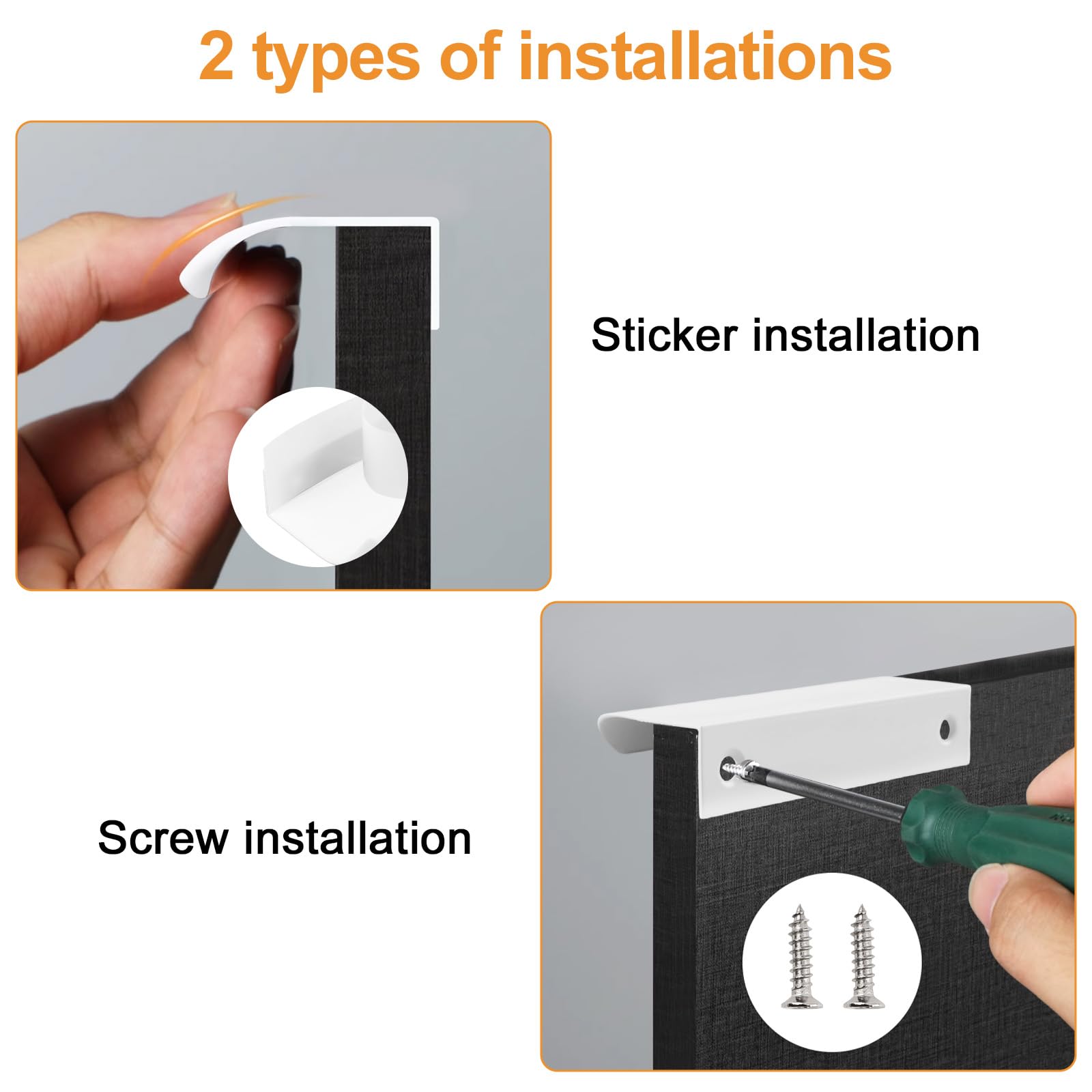 2 types of installations

Sticker installation

Screw installation