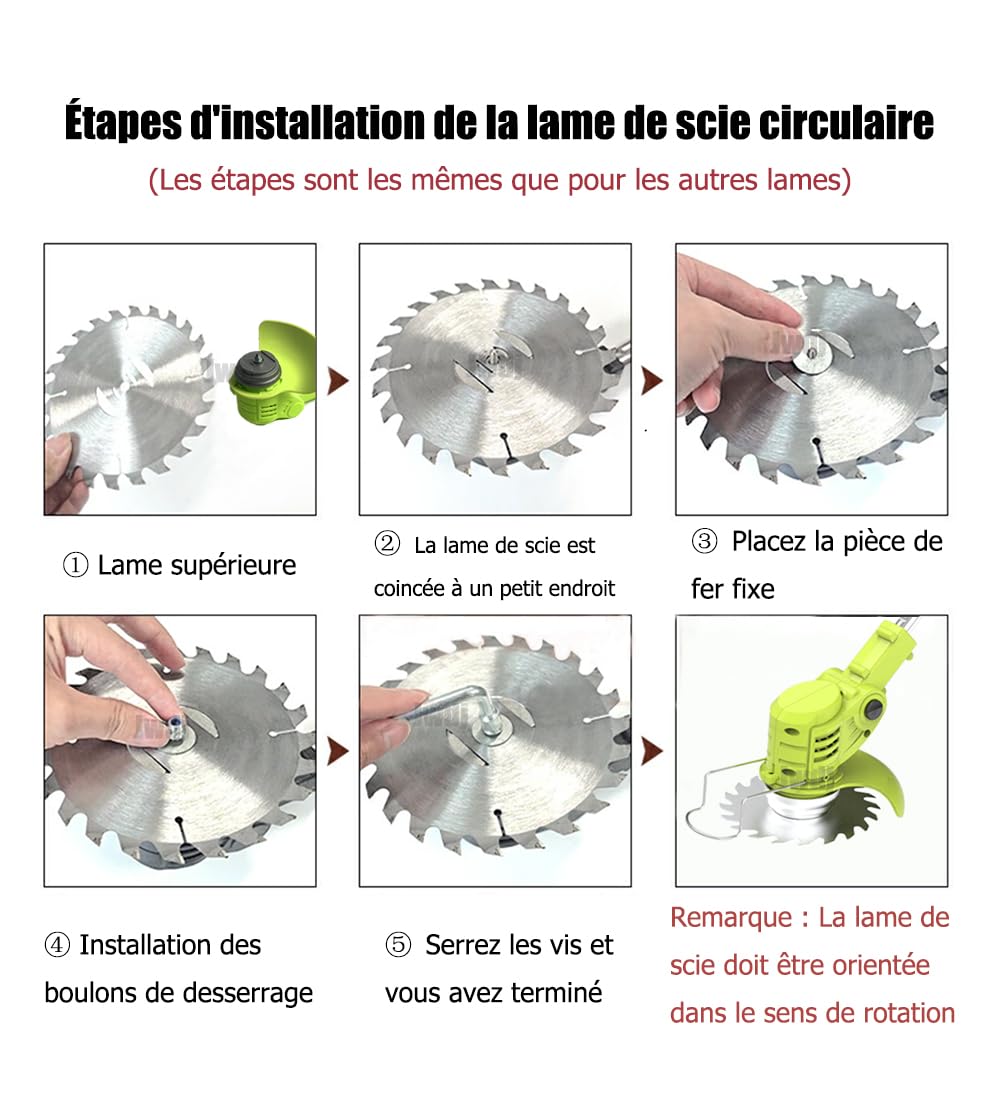 Étapes d'installation de la lame de scie circulaire

(Les étapes sont les mêmes que pour les autres lames)

① Lame supérieure

② La lame de scie est coincée à un petit endroit

③ Placez la pièce de fer fixe

④ Installation des boulons de desserrage

⑤ Serrez les vis et vous avez terminé

Remarque : La lame de scie doit être orientée dans le sens de rotation