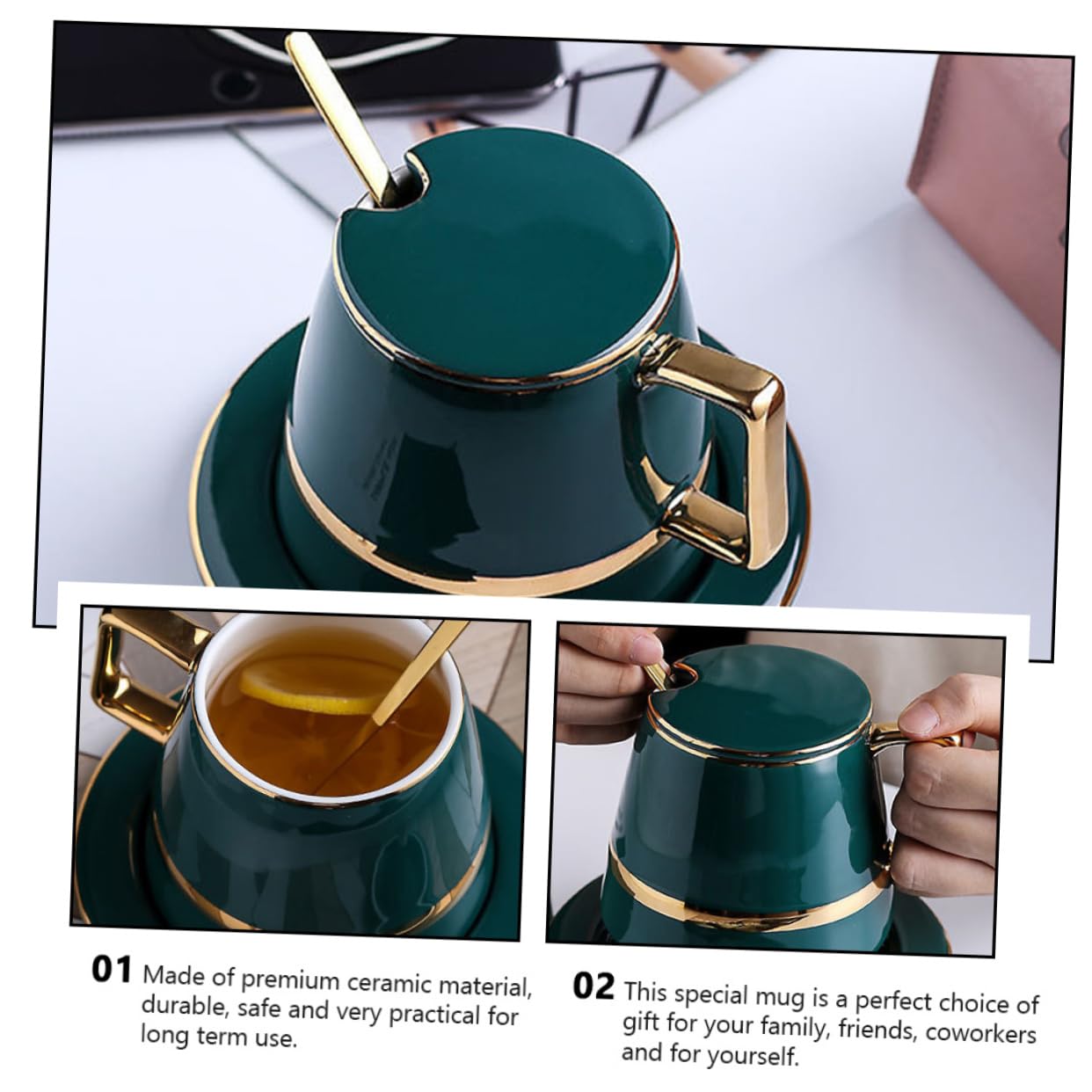 01 Made of premium ceramic material, durable, safe and very practical for long term use.

02 This special mug is a perfect choice of gift for your family, friends, coworkers and for yourself.