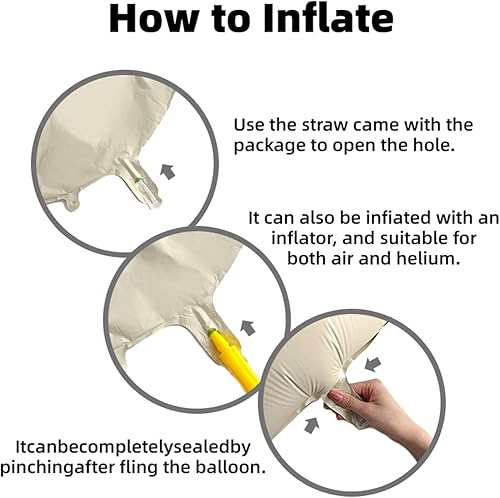 How to Inflate

Use the straw came with the package to open the hole.

It can also be infiated with an inflator, and suitable for both air and helium.

Itcanbecompletelysealedby pinchingafter fling the balloon.