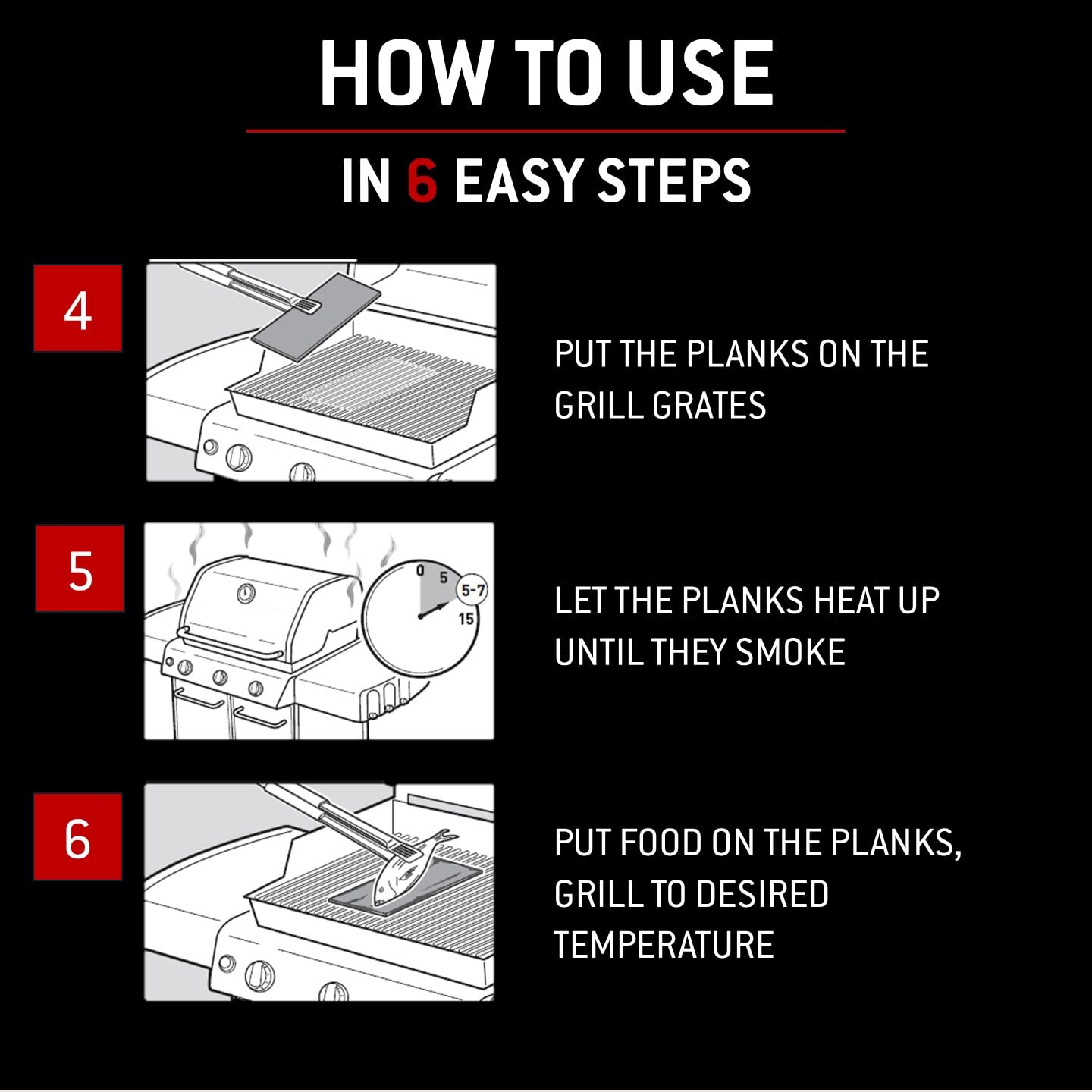 HOW TO USE

IN 6 EASY STEPS

4

PUT THE PLANKS ON THE GRILL GRATES

5

0 5 5-7 15

LET THE PLANKS HEAT UP UNTIL THEY SMOKE

6

PUT FOOD ON THE PLANKS, GRILL TO DESIRED TEMPERATURE