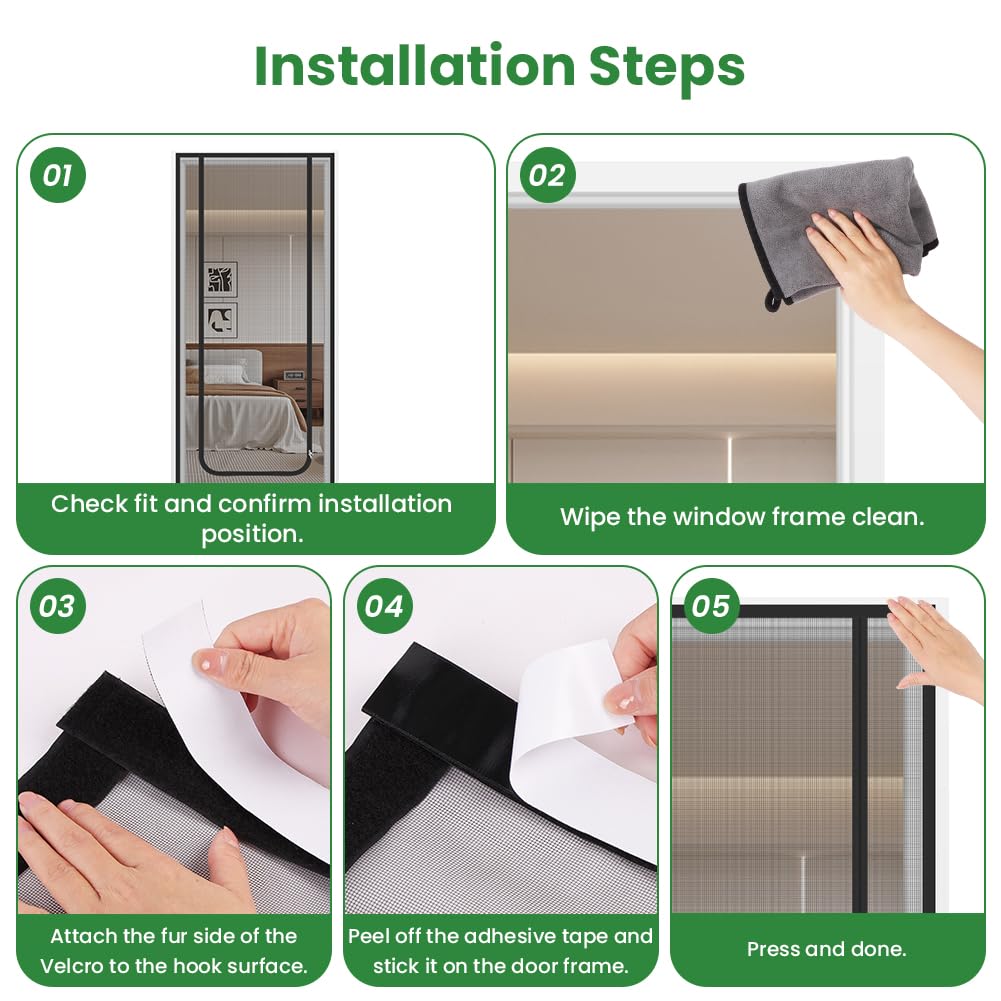 Installation Steps

01

Check fit and confirm installation position.

02

Wipe the window frame clean.

03

Attach the fur side of the Velcro to the hook surface.

04

Peel off the adhesive tape and stick it on the door frame.

05

Press and done.