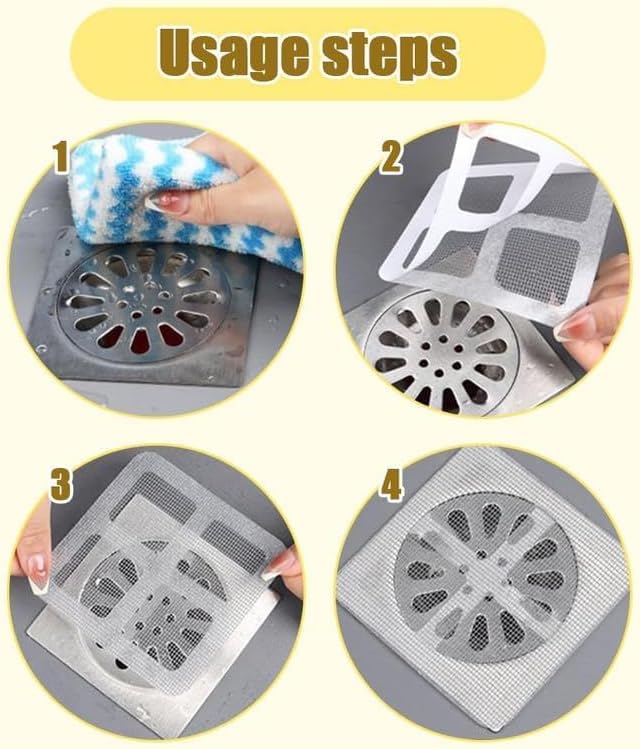 Usage steps

1

2

3

4