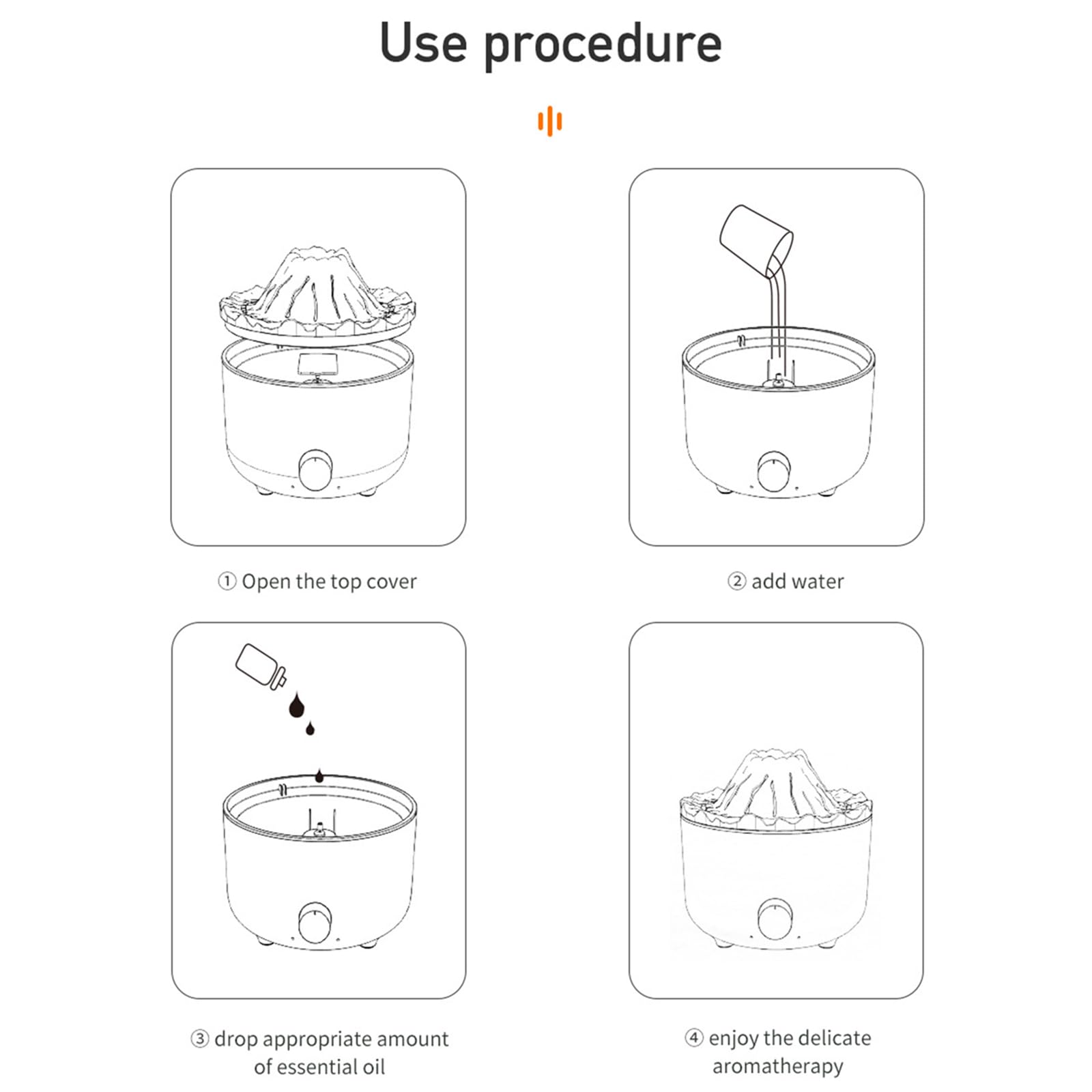 Use procedure

① Open the top cover

② add water

③ drop appropriate amount of essential oil

④ enjoy the delicate aromatherapy