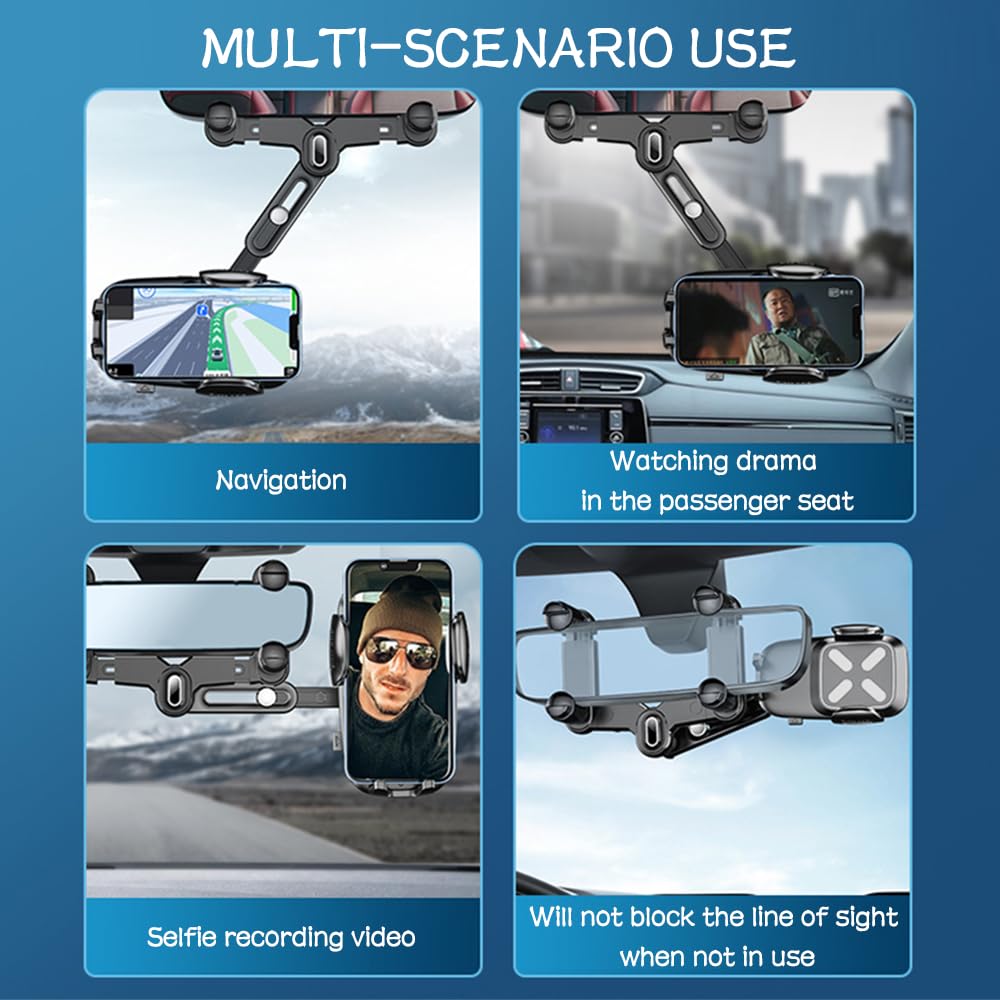 MULTI-SCENARIO USE

Navigation

Watching drama in the passenger seat

Selfie recording video

Will not block the line of sight when not in use