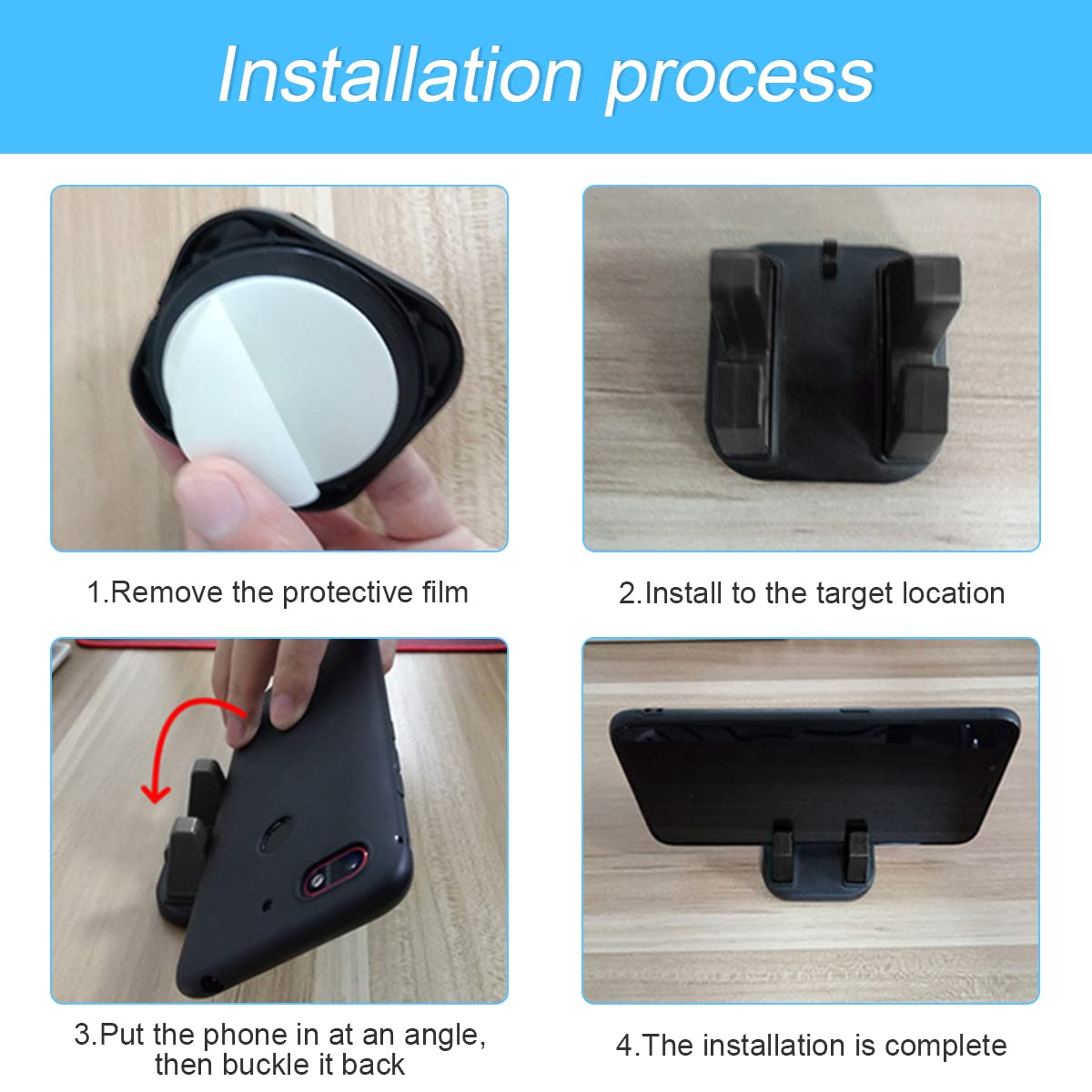 Installation process

1.Remove the protective film

2.Install to the target location

3.Put the phone in at an angle, then buckle it back

4.The installation is complete