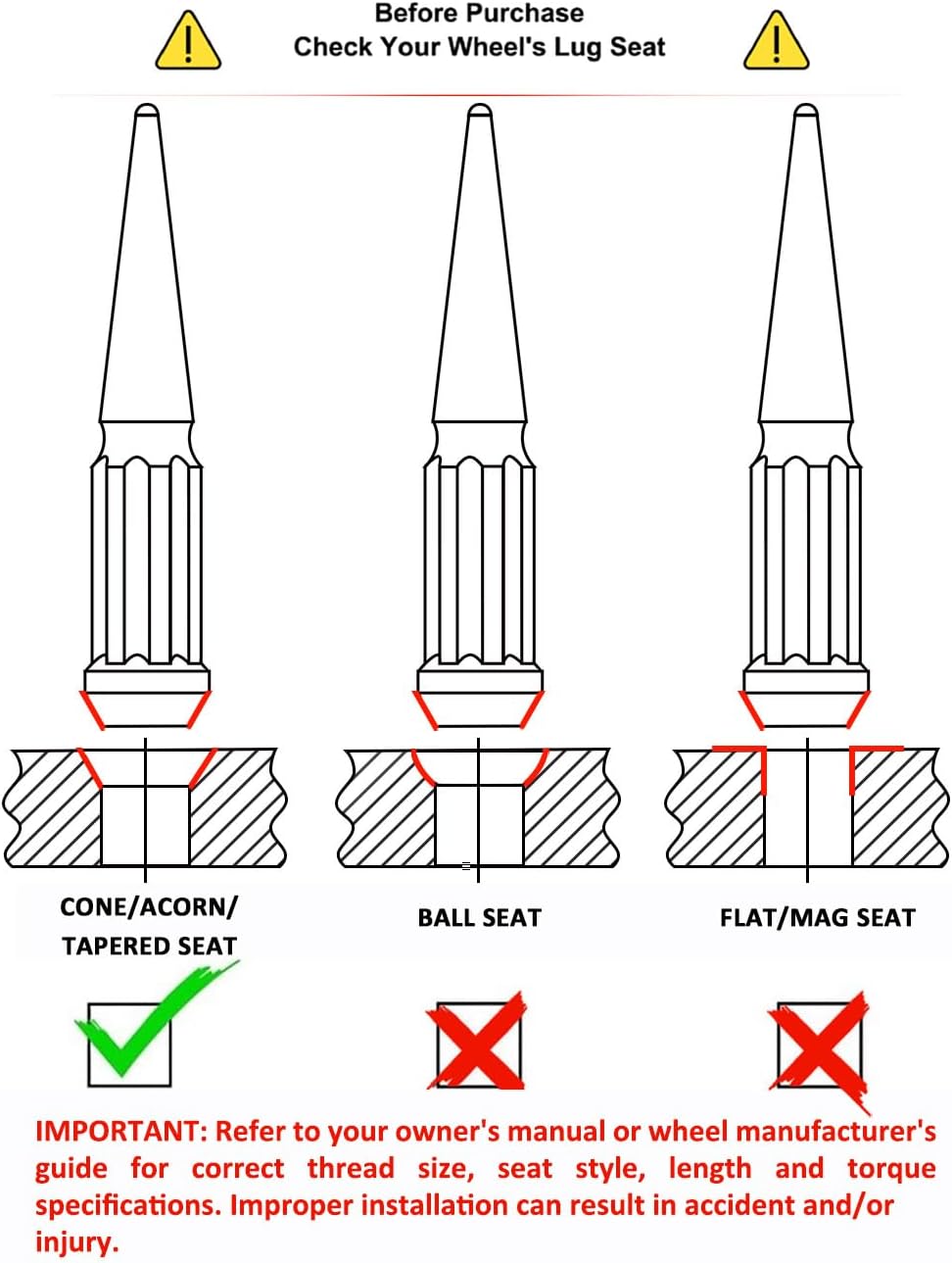 Before Purchase
Check Your Wheel's Lug Seat

CONE/ACORN/
TAPERED SEAT

BALL SEAT

FLAT/MAG SEAT

IMPORTANT: Refer to your owner's manual or wheel manufacturer's guide for correct thread size, seat style, length and torque specifications. Improper installation can result in accident and/or injury.