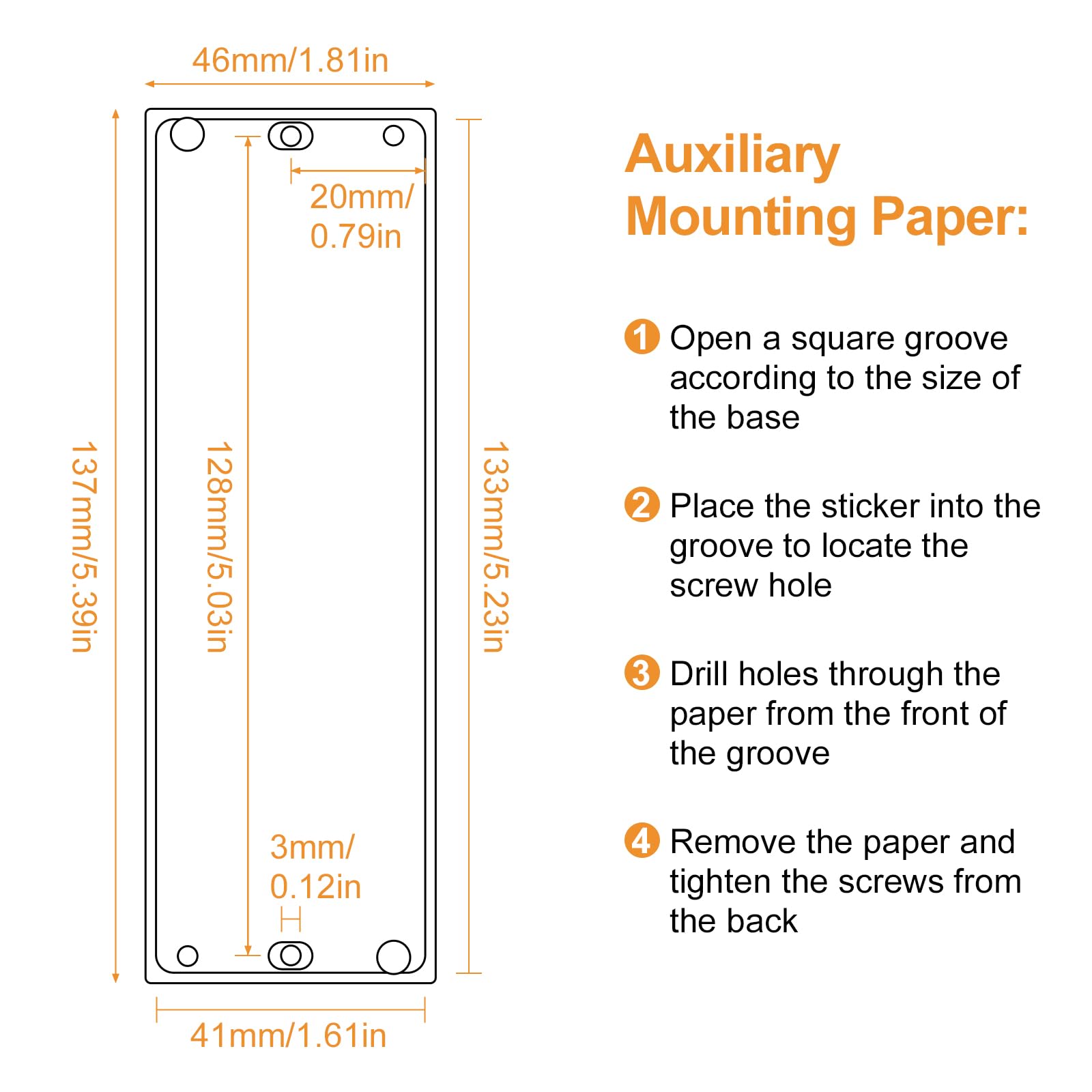 46mm/1.81in

20mm/ 0.79in

137mm/5.39in

128mm/5.03in

133mm/5.23in

3mm/ 0.12in

41mm/1.61in

Auxiliary Mounting Paper:

1 Open a square groove according to the size of the base

2 Place the sticker into the groove to locate the screw hole

3 Drill holes through the paper from the front of the groove

4 Remove the paper and tighten the screws from the back