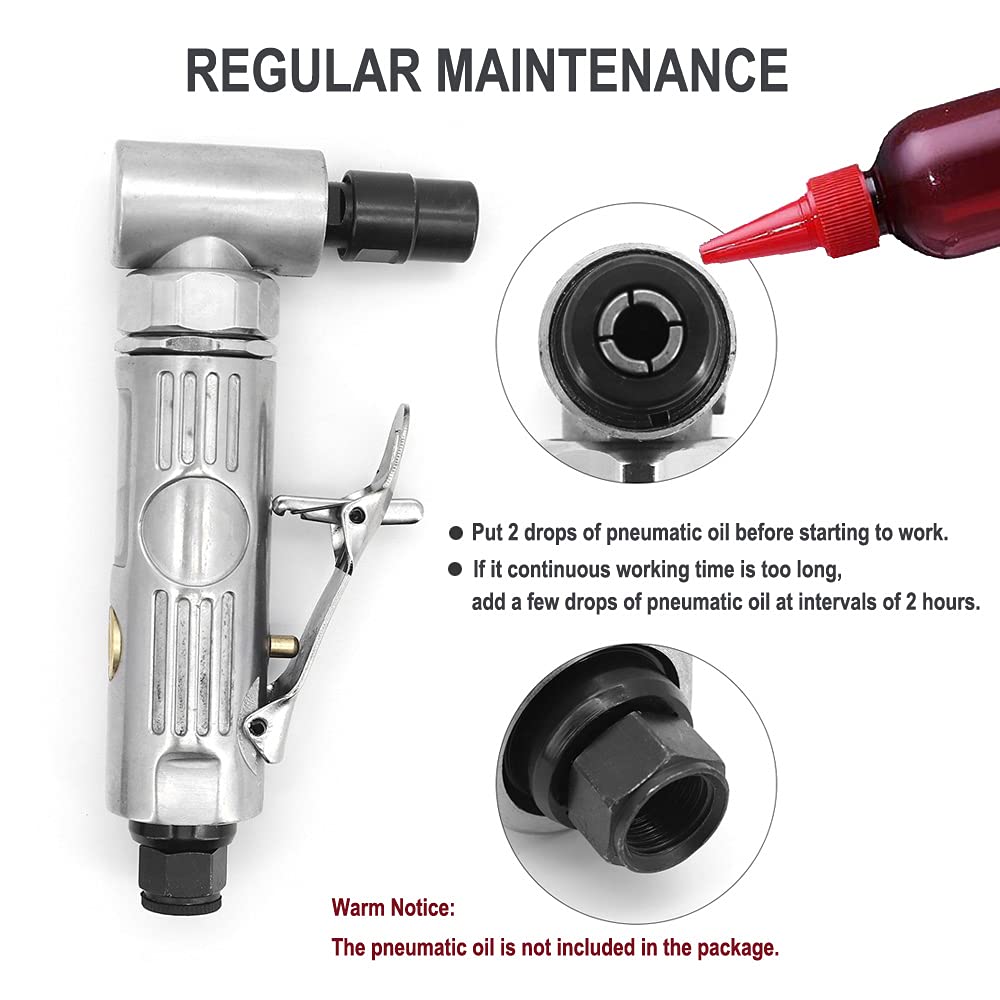 REGULAR MAINTENANCE

● Put 2 drops of pneumatic oil before starting to work.
● If it continuous working time is too long, add a few drops of pneumatic oil at intervals of 2 hours.

Warm Notice:
The pneumatic oil is not included in the package.