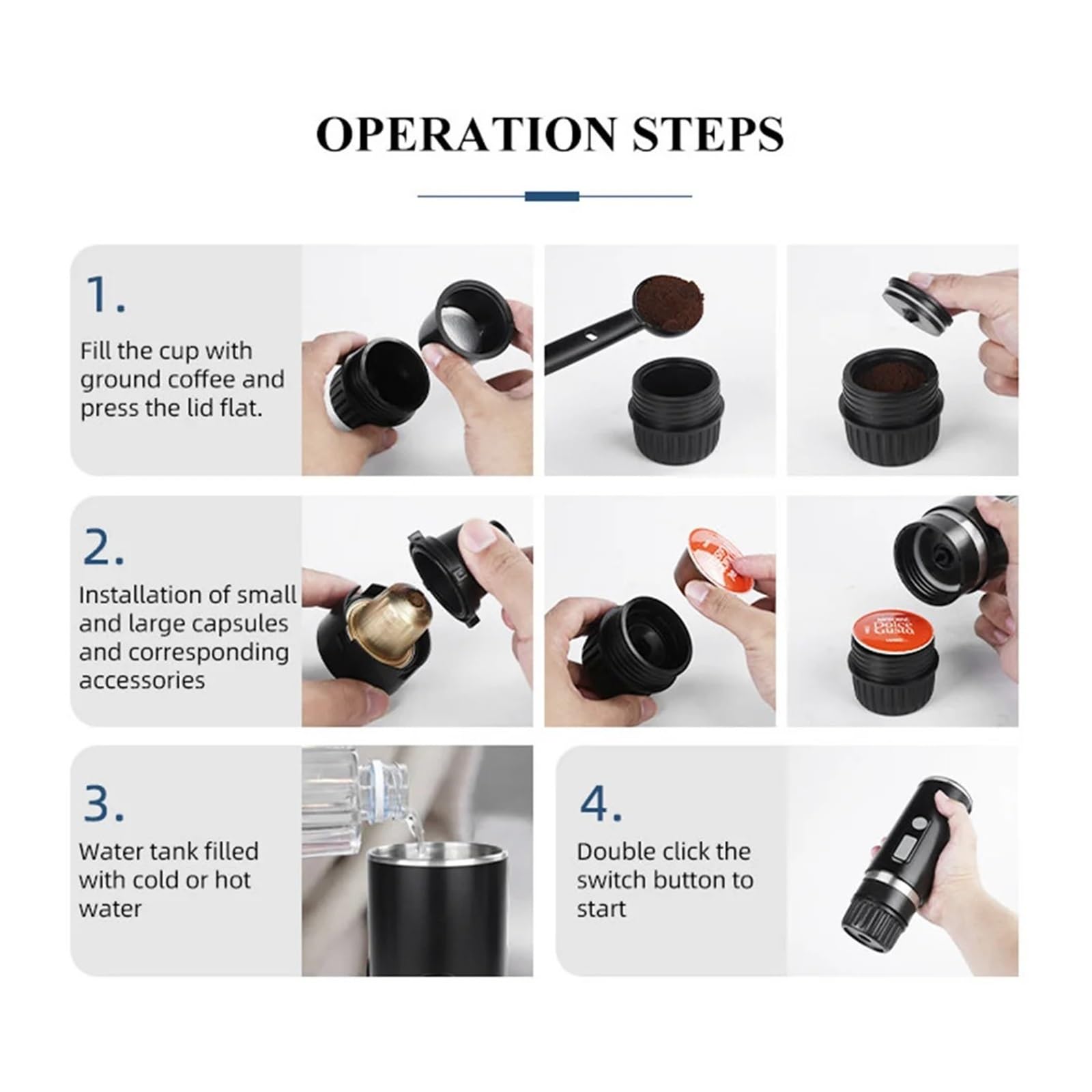 OPERATION STEPS

1.

Fill the cup with ground coffee and press the lid flat.

2.

Installation of small and large capsules and corresponding accessories

Dolce Gusto

3.

Water tank filled with cold or hot water

4.

Double click the switch button to start