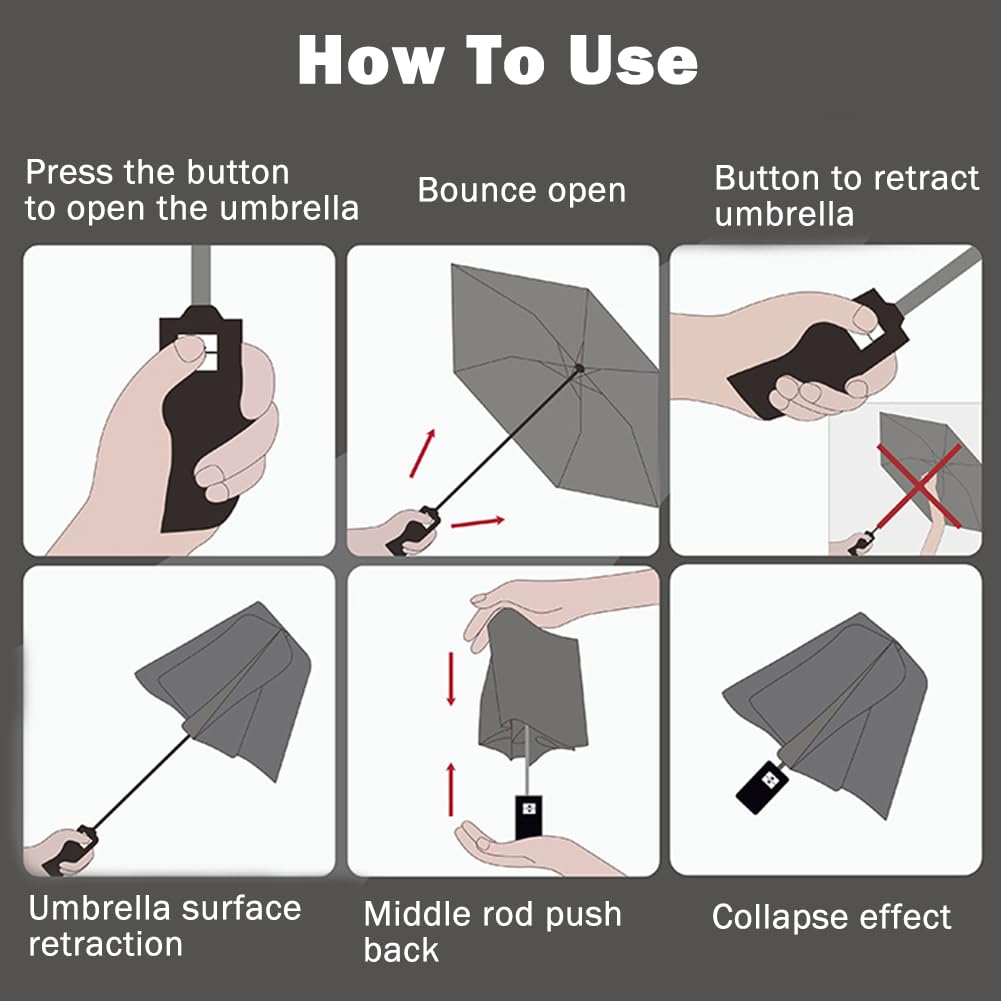 How To Use

Press the button to open the umbrella

Bounce open

Button to retract umbrella

Umbrella surface retraction

Middle rod push back

Collapse effect