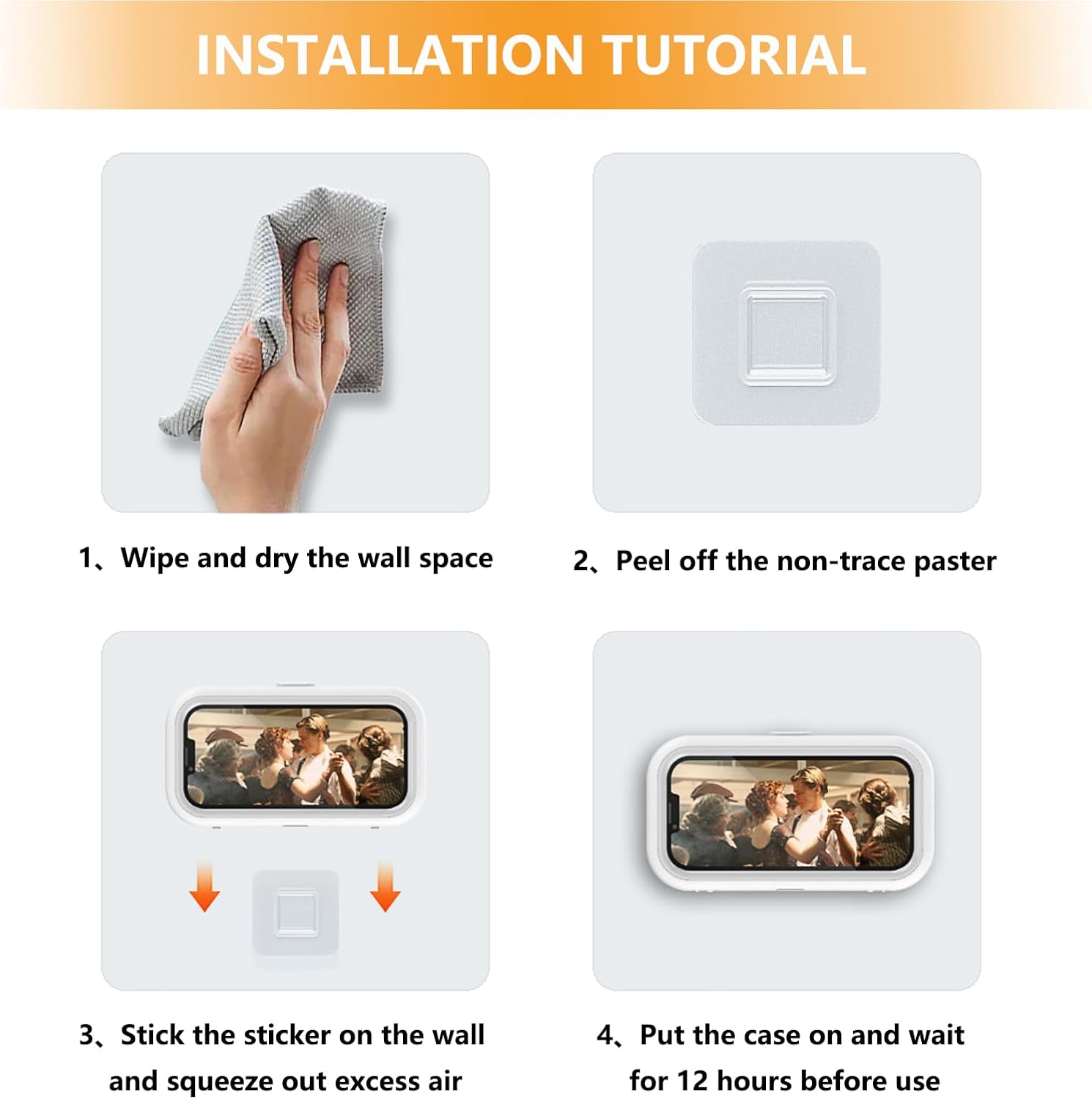 INSTALLATION TUTORIAL

1、Wipe and dry the wall space

2、Peel off the non-trace paster

3、Stick the sticker on the wall and squeeze out excess air

4、Put the case on and wait for 12 hours before use