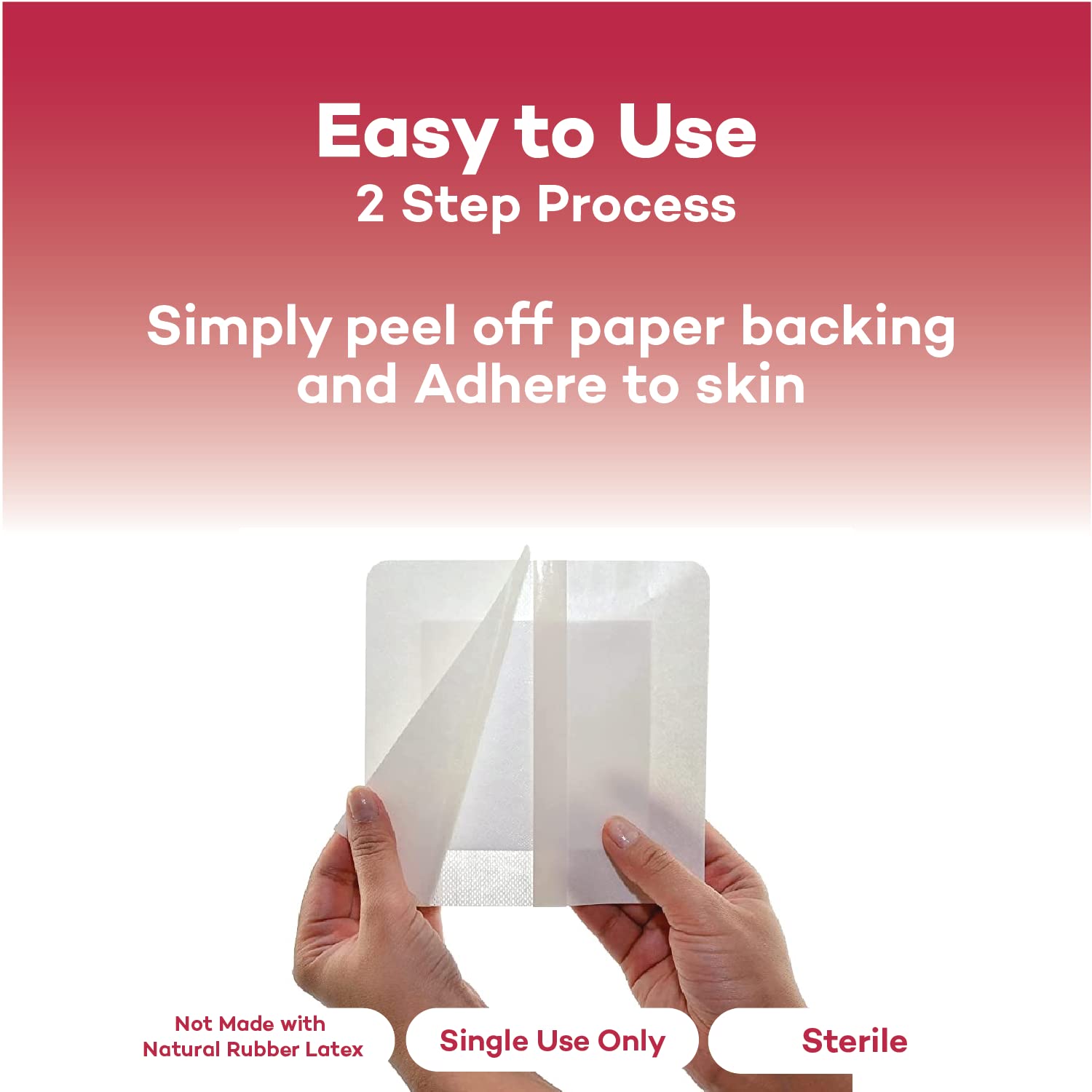 Easy to Use
2 Step Process

Simply peel off paper backing and Adhere to skin

Not Made with Natural Rubber Latex

Single Use Only

Sterile